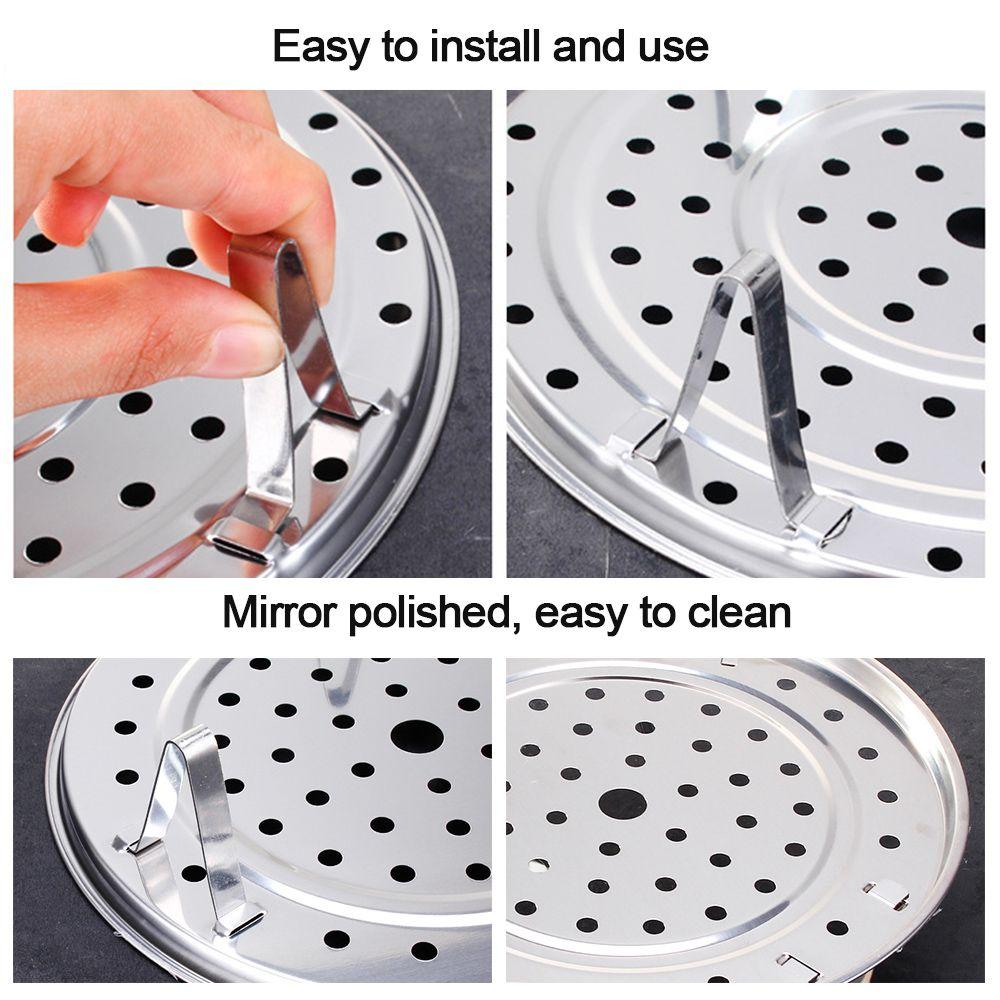 Easy to install and use

Mirror polished, easy to clean