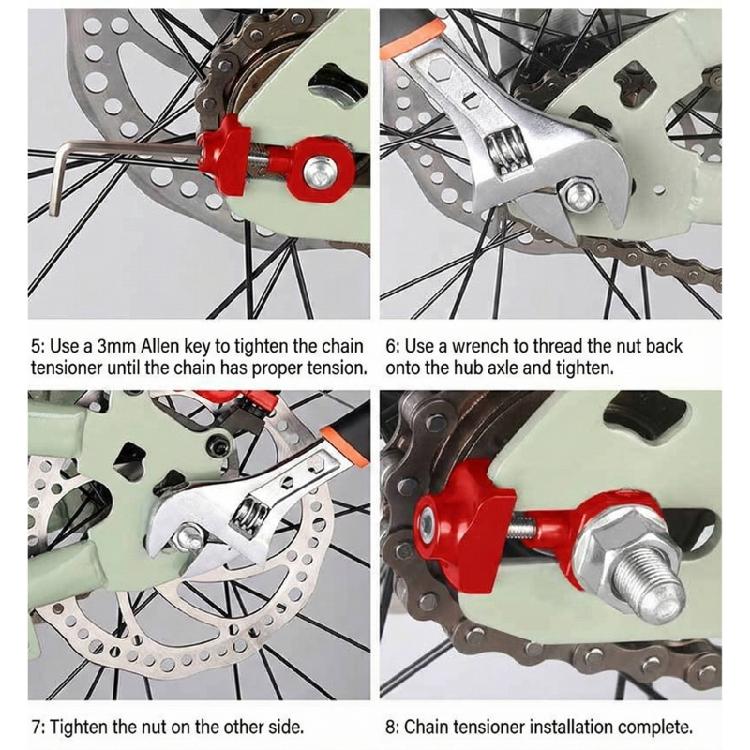 5: Use a 3mm Allen key to tighten the chain tensioner until the chain has proper tension.

6: Use a wrench to thread the nut back onto the hub axle and tighten.

7: Tighten the nut on the other side.

8: Chain tensioner installation complete.