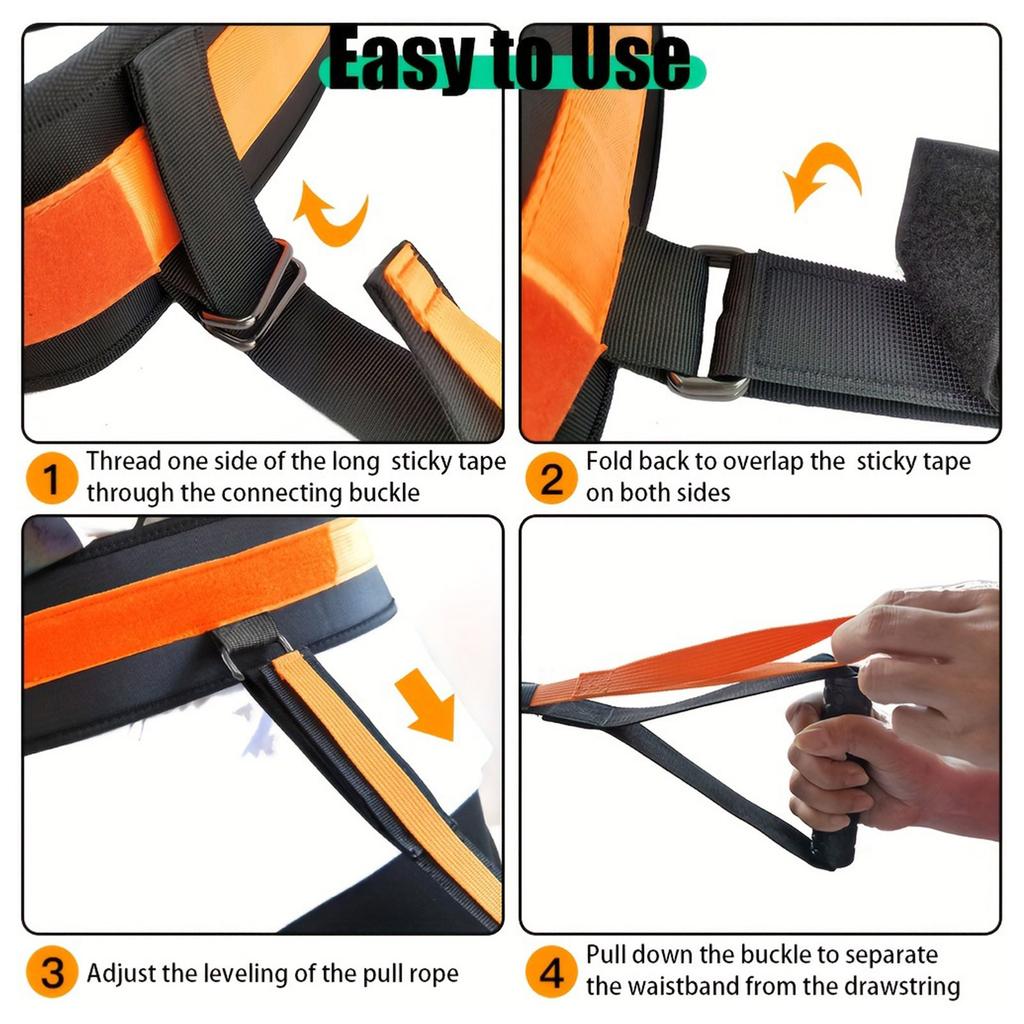 Easy to Use

1 Thread one side of the long sticky tape through the connecting buckle

2 Fold back to overlap the sticky tape on both sides

3 Adjust the leveling of the pull rope

4 Pull down the buckle to separate the waistband from the drawstring