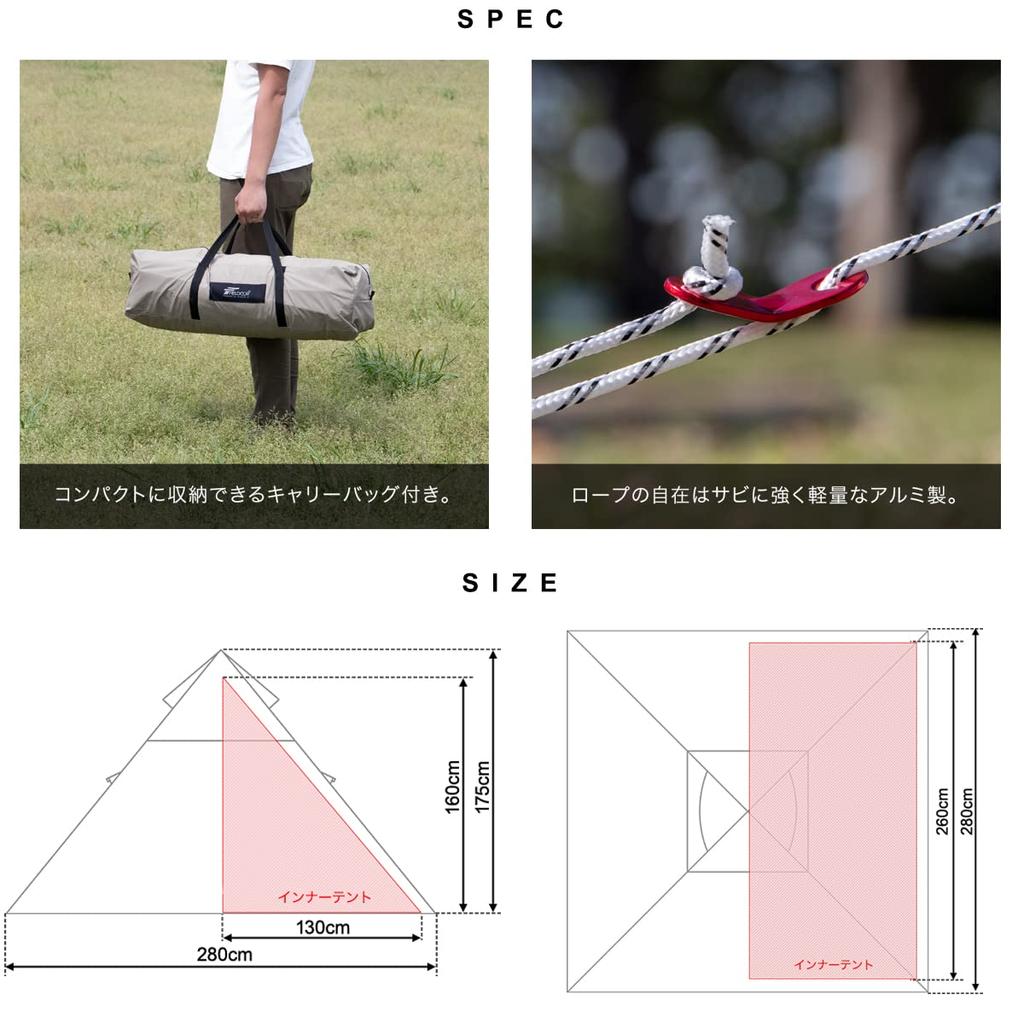 SPEC

コンパクトに収納できるキャリーバッグ付き。

ロープの自在はサビに強く軽量なアルミ製。

SIZE

160cm
175cm
インナーテント
130cm
280cm

260cm
280cm
インナーテント