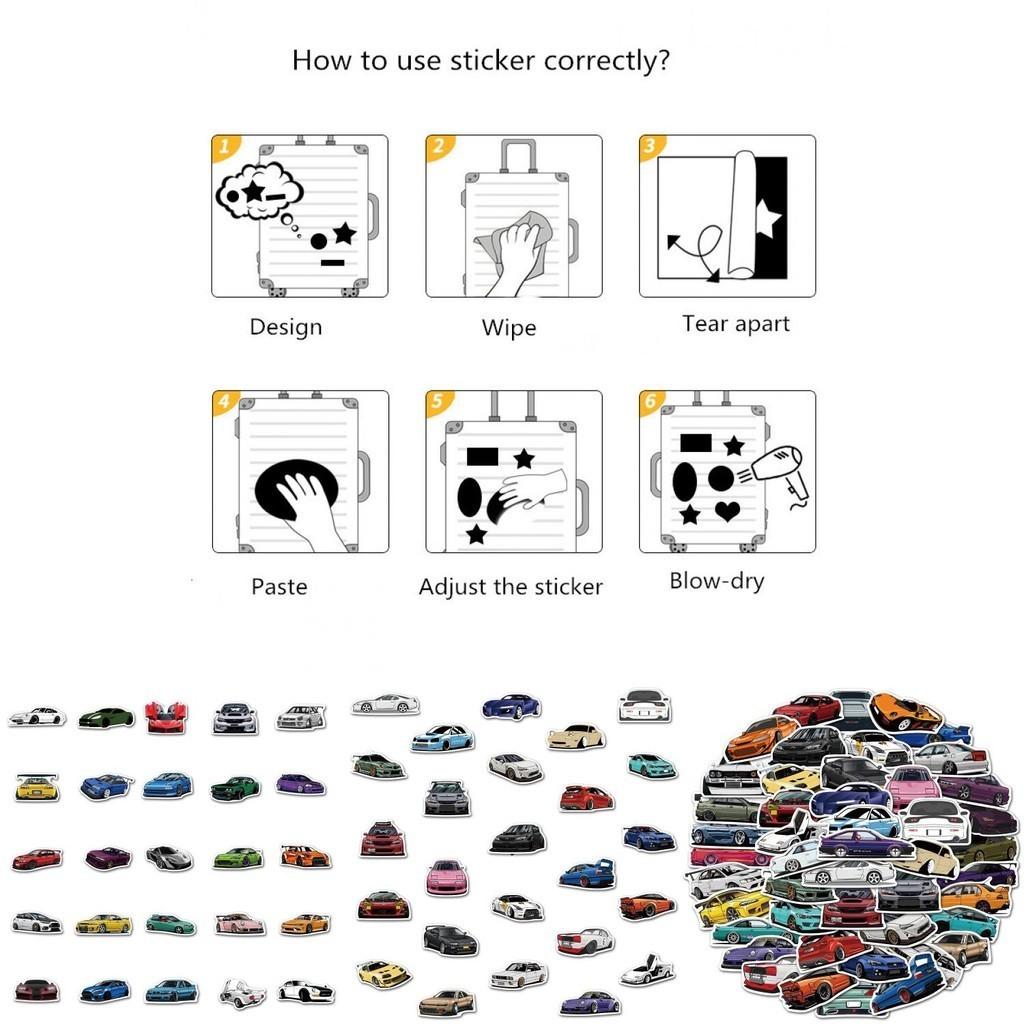 How to use sticker correctly?

1

Design

2

Wipe

3

Tear apart

4

Paste

5

Adjust the sticker

6

Blow-dry