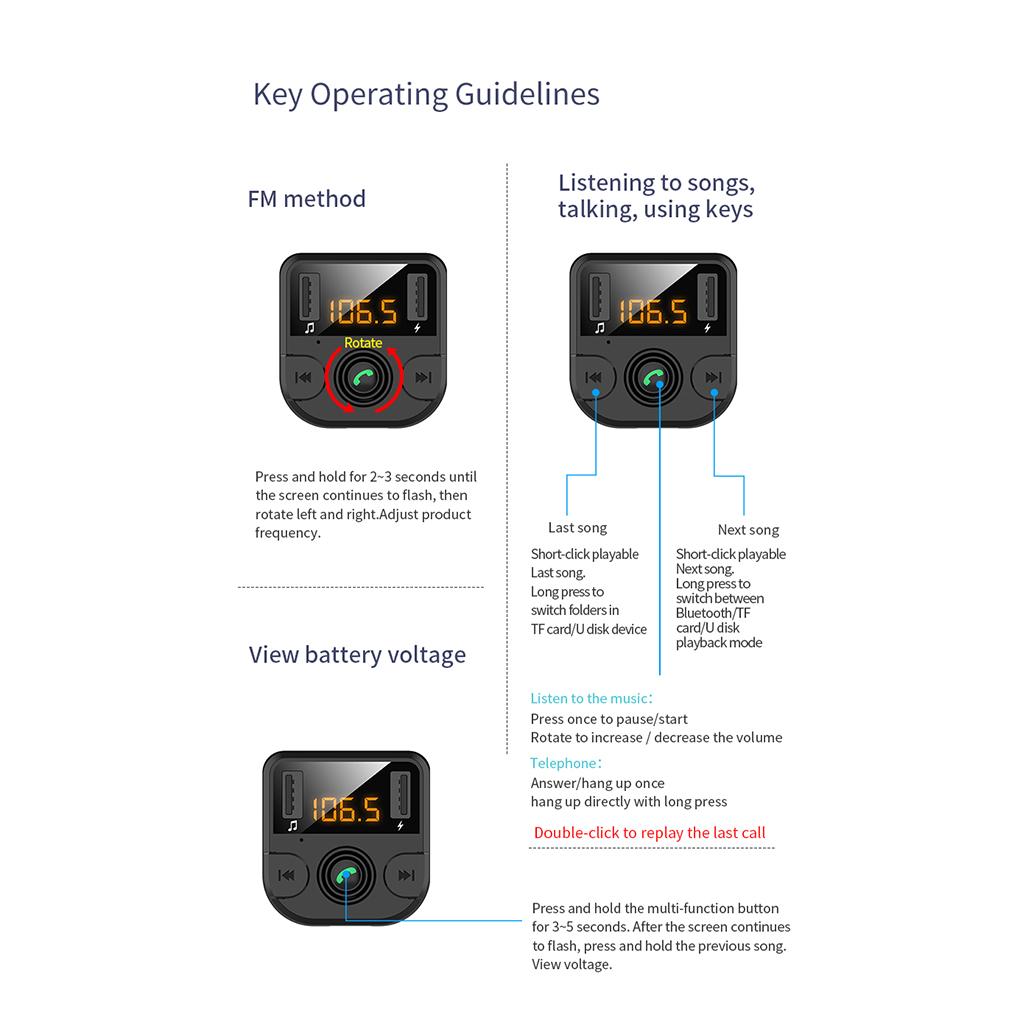 Key Operating Guidelines

FM method

106.5

Rotate

Press and hold for 2~3 seconds until the screen continues to flash, then rotate left and right.Adjust product frequency.

View battery voltage

106.5

Listening to songs, talking, using keys

106.5

Last song

Short-click playable Last song. Long press to switch folders in TF card/U disk device

Next song

Short-click playable Next song. Long press to switch between Bluetooth/TF card/U disk playback mode

Listen to the music:
Press once to pause/start
Rotate to increase / decrease the volume

Telephone:
Answer/hang up once
hang up directly with long press

Double-click to replay the last call

Press and hold the multi-function button for 3~5 seconds. After the screen continues to flash, press and hold the previous song. View voltage.