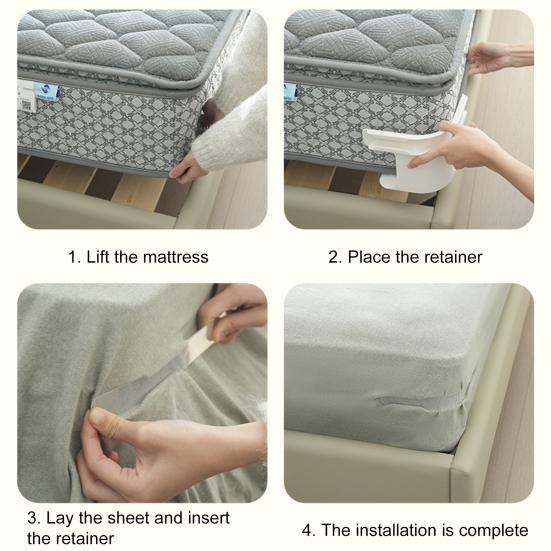 1. Lift the mattress

2. Place the retainer

3. Lay the sheet and insert the retainer

4. The installation is complete