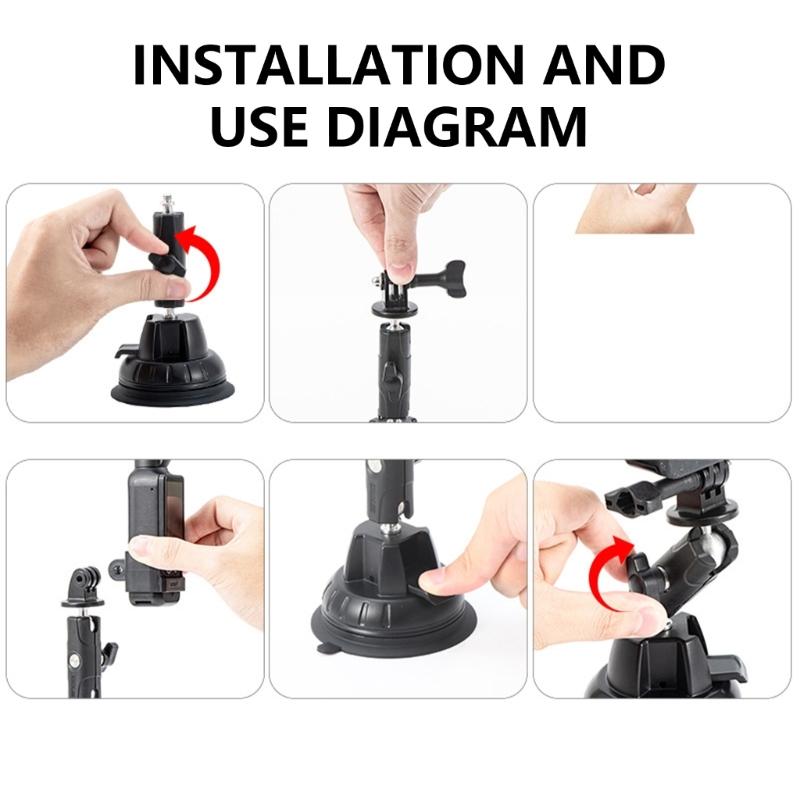 INSTALLATION AND USE DIAGRAM