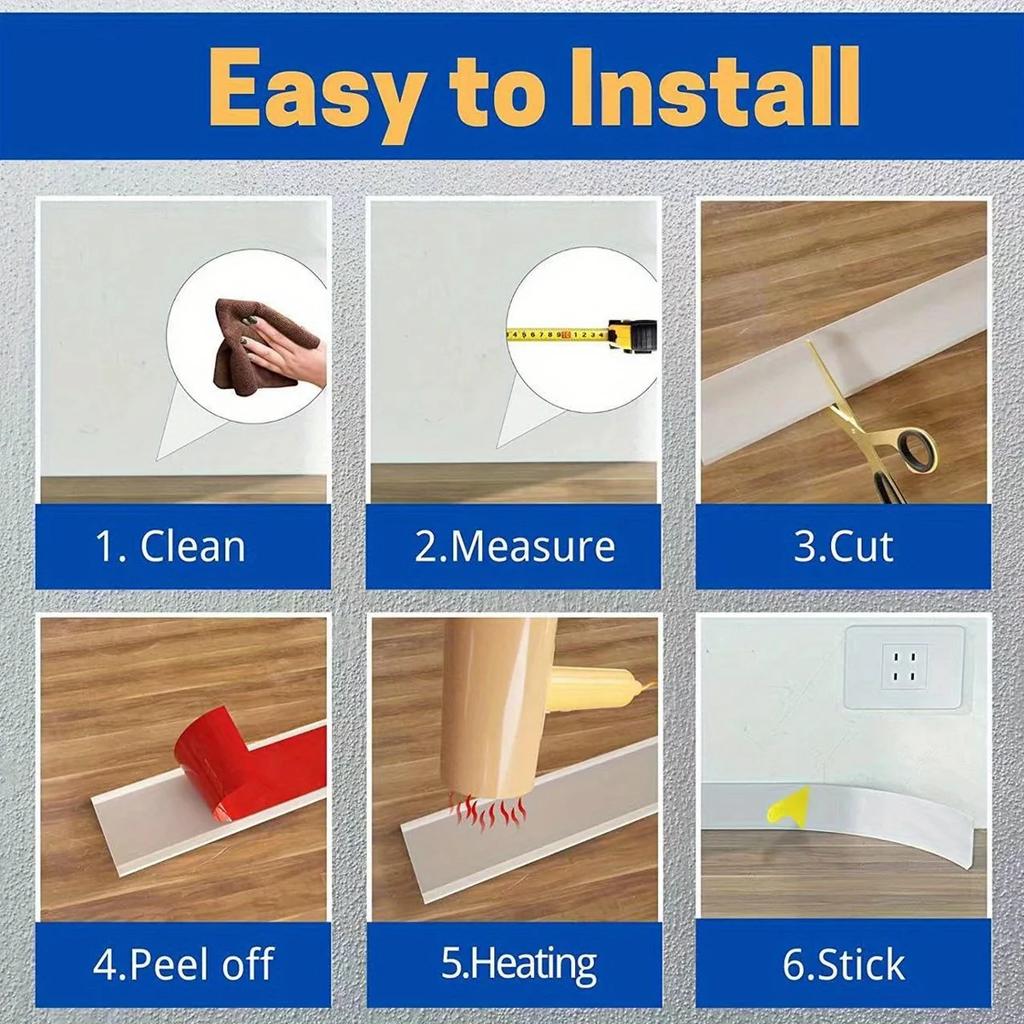 Easy to Install

1. Clean

2.Measure

3.Cut

4.Peel off

5.Heating

6.Stick