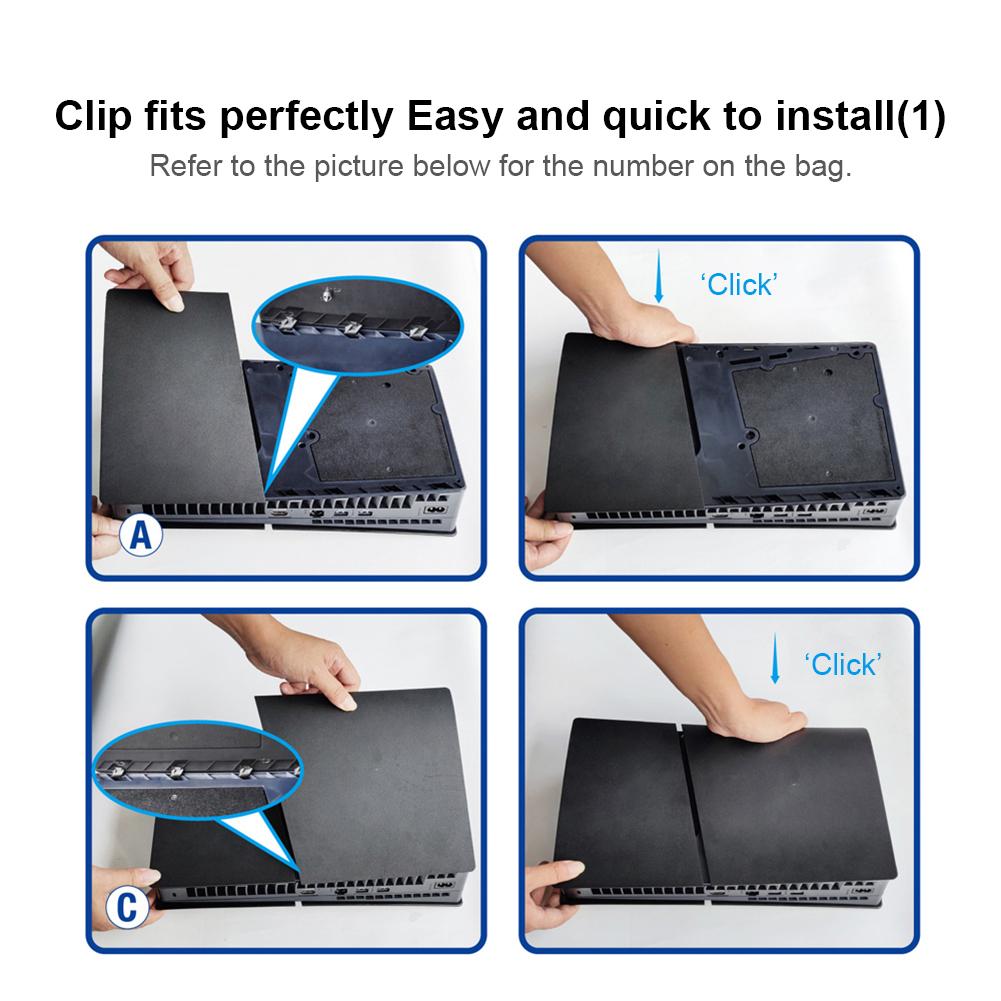 Clip fits perfectly Easy and quick to install(1)

Refer to the picture below for the number on the bag.

A

'Click'

C

'Click'