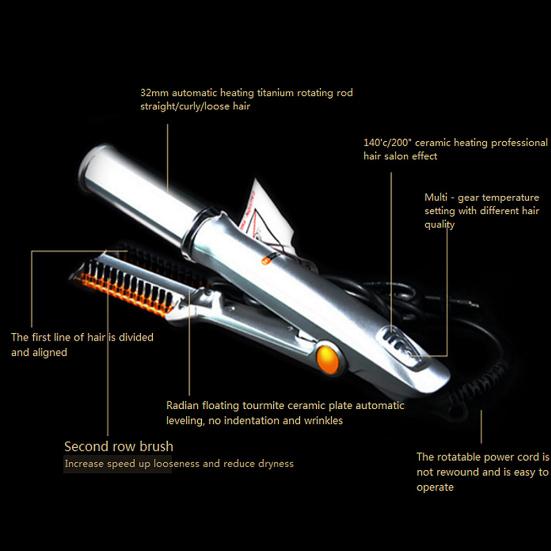 32mm automatic heating titanium rotating rod straight/curly/loose hair

140'c/200° ceramic heating professional hair salon effect

Multi - gear temperature setting with different hair quality

The first line of hair is divided and aligned

Radian floating tourmite ceramic plate automatic leveling, no indentation and wrinkles

Second row brush
Increase speed up looseness and reduce dryness

The rotatable power cord is not rewound and is easy to operate