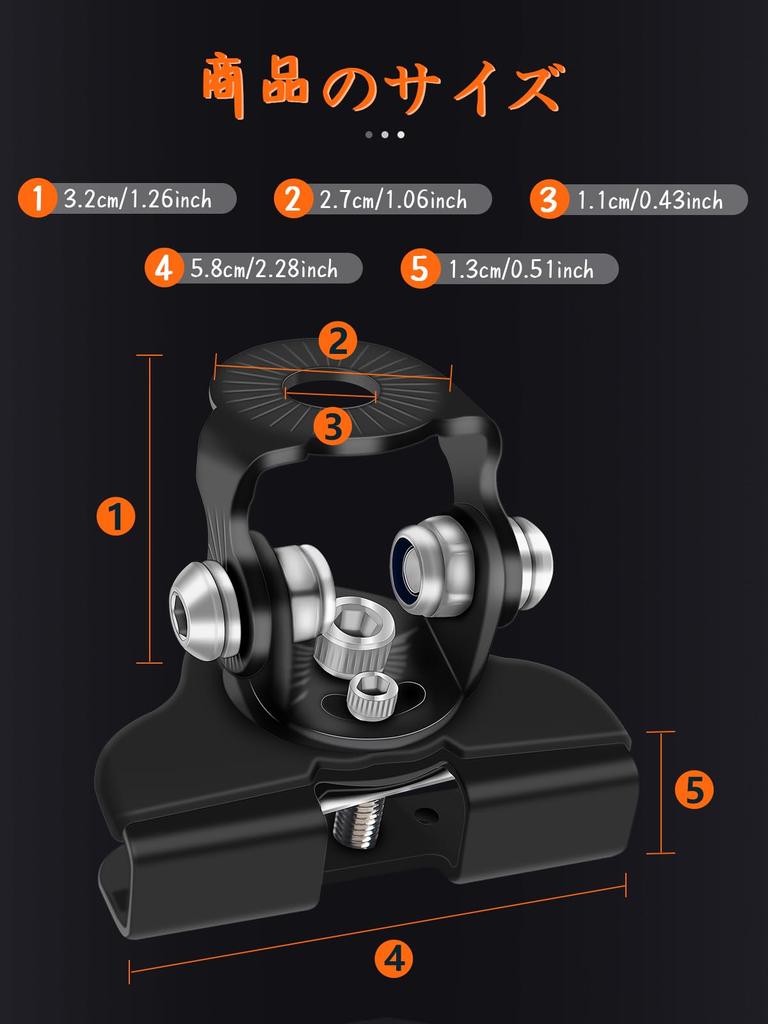 商品のサイズ

1 3.2cm/1.26inch
2 2.7cm/1.06inch
3 1.1cm/0.43inch
4 5.8cm/2.28inch
5 1.3cm/0.51inch

2
3
1
5
4