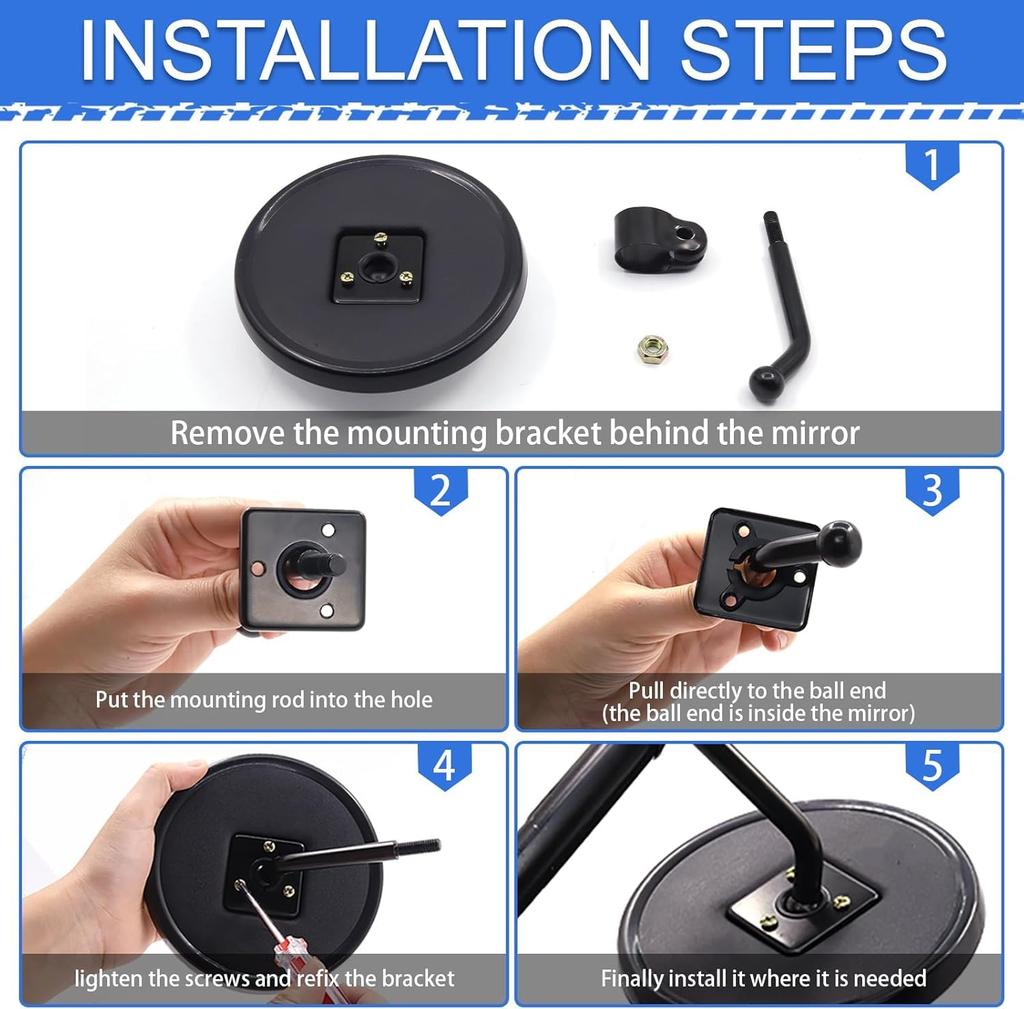 INSTALLATION STEPS

1

Remove the mounting bracket behind the mirror

2

Put the mounting rod into the hole

3

Pull directly to the ball end (the ball end is inside the mirror)

4

lighten the screws and refix the bracket

5

Finally install it where it is needed