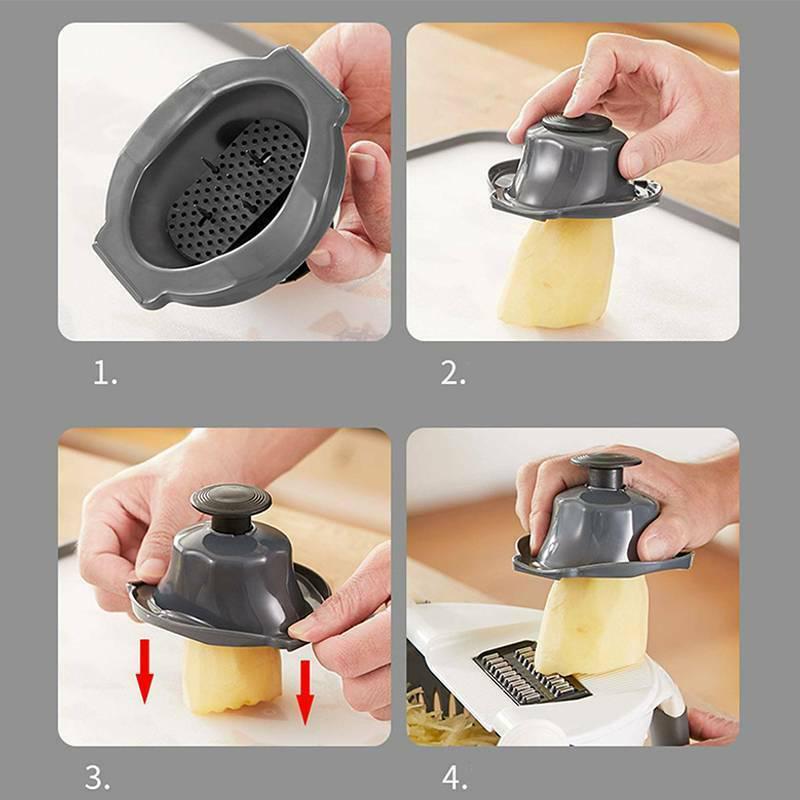 1.

2.

3.

4.