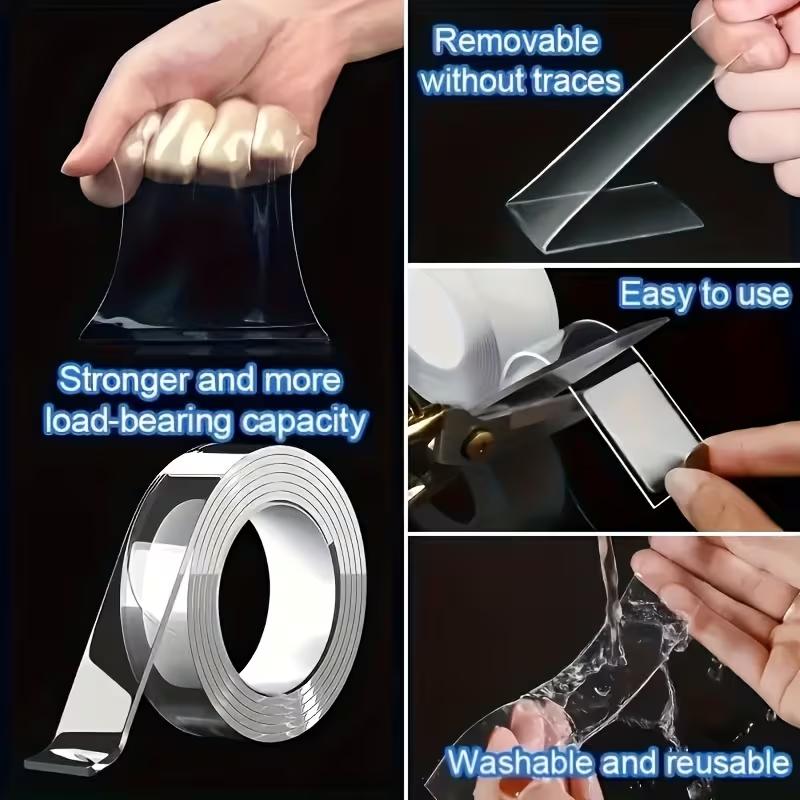 Stronger and more load-bearing capacity

Removable without traces

Easy to use

Washable and reusable