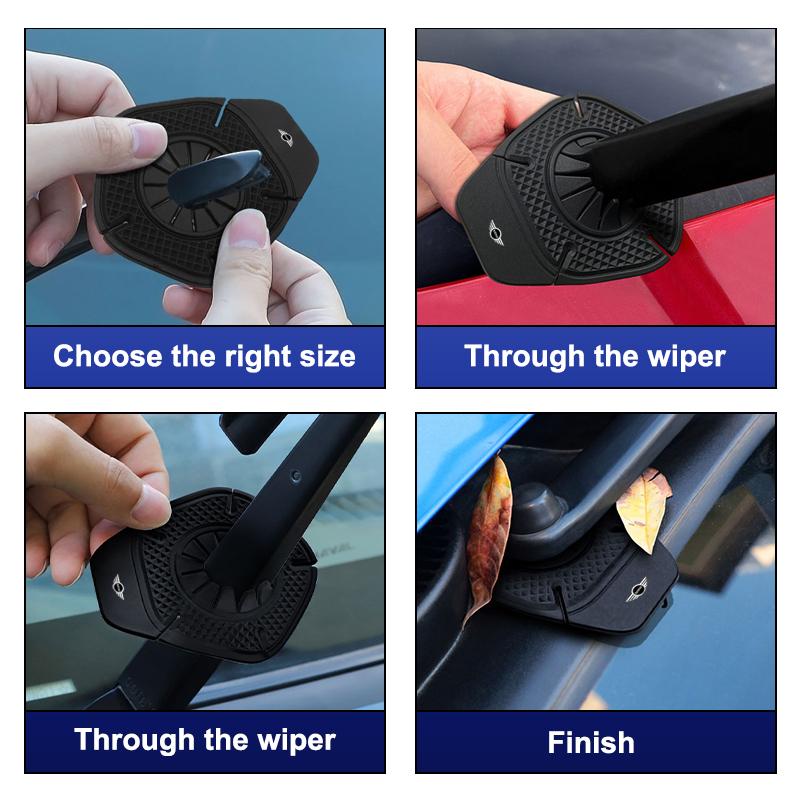 Choose the right size

Through the wiper

Through the wiper

Finish