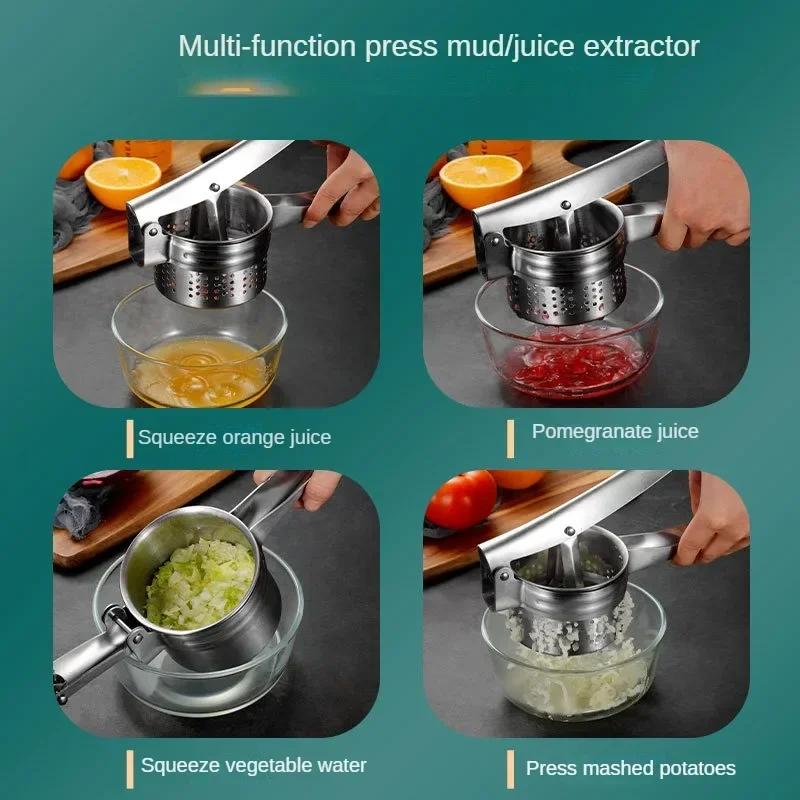 Multi-function press mud/juice extractor

Squeeze orange juice

Pomegranate juice

Squeeze vegetable water

Press mashed potatoes