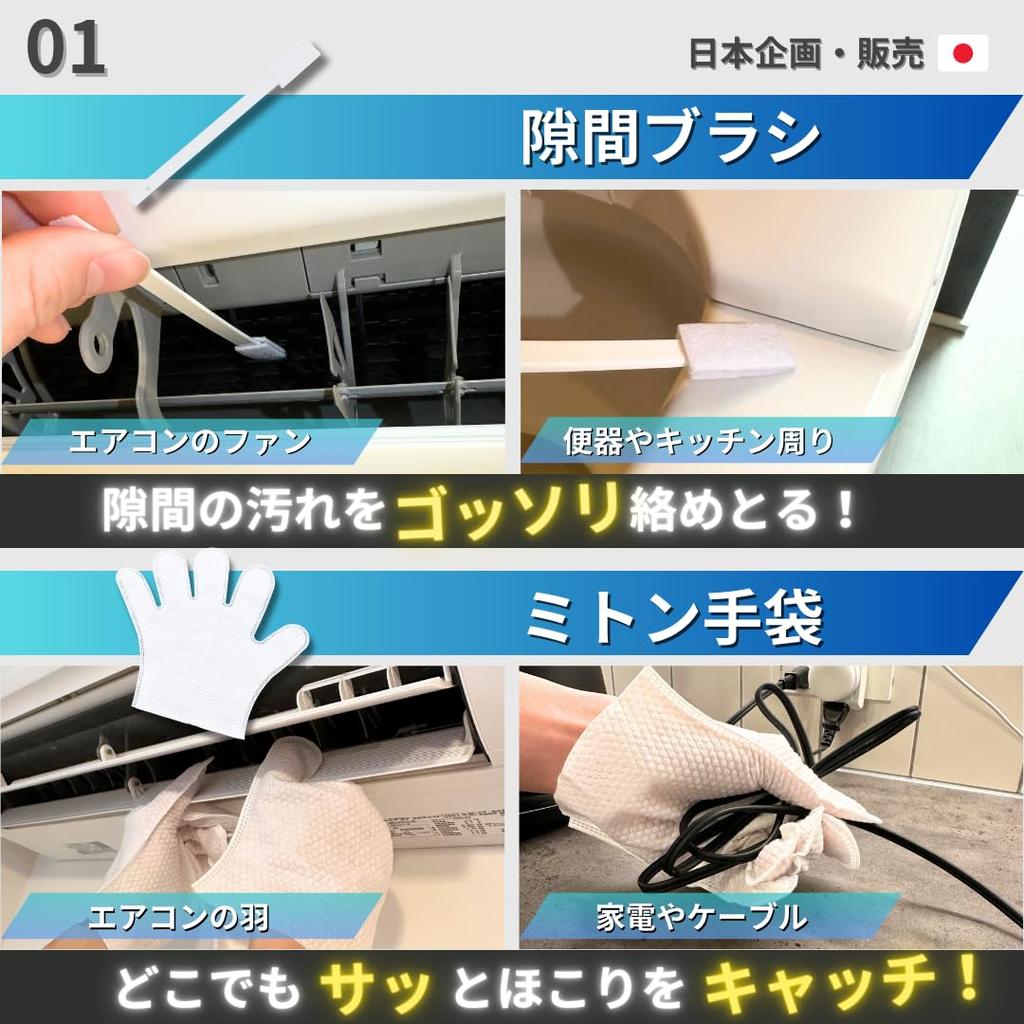 01

日本企画・販売

隙間ブラシ

エアコンのファン

便器やキッチン周り

隙間の汚れをゴッソリ絡めとる！

ミトン手袋

エアコンの羽

家電やケーブル

どこでもサッとほこりをキャッチ！