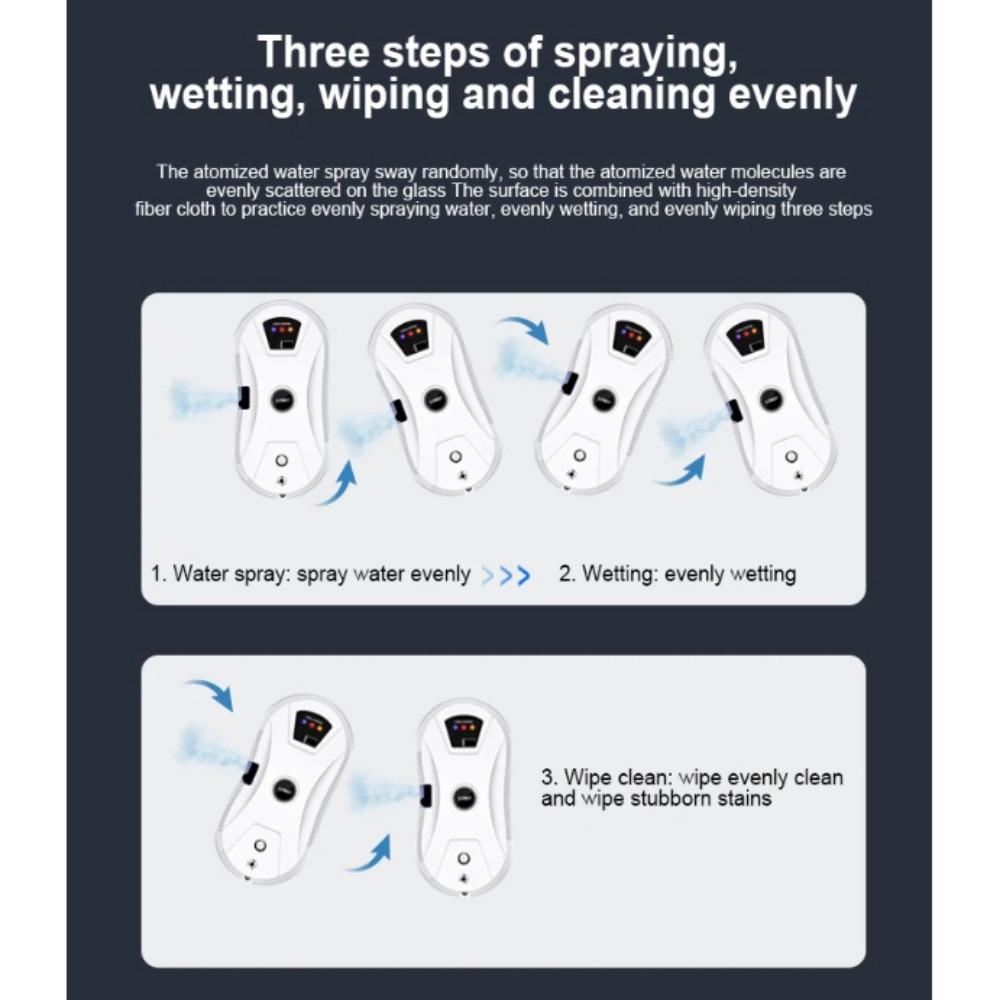 Three steps of spraying, wetting, wiping and cleaning evenly

The atomized water spray sway randomly, so that the atomized water molecules are evenly scattered on the glass The surface is combined with high-density fiber cloth to practice evenly spraying water, evenly wetting, and evenly wiping three steps

1. Water spray: spray water evenly >>> 2. Wetting: evenly wetting

3. Wipe clean: wipe evenly clean and wipe stubborn stains