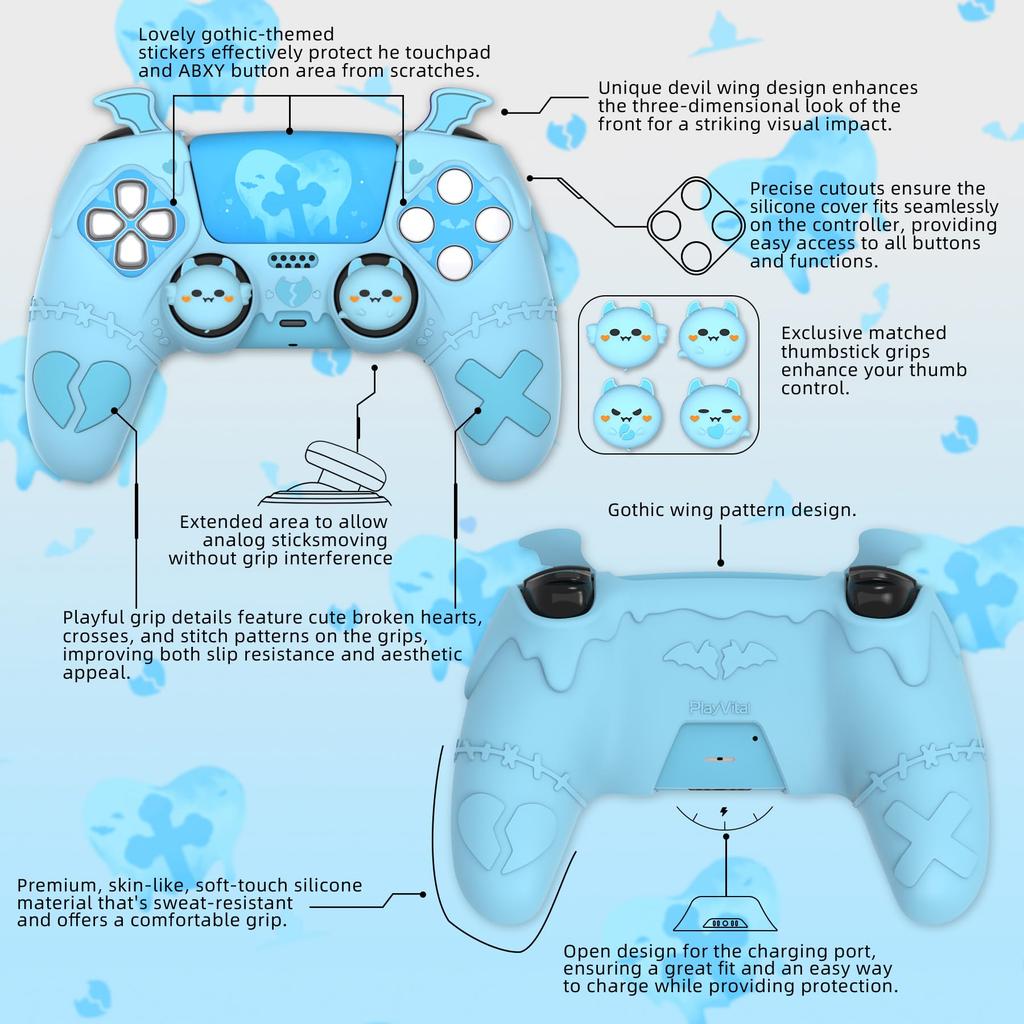 Lovely gothic-themed stickers effectively protect he touchpad and ABXY button area from scratches.

Unique devil wing design enhances the three-dimensional look of the front for a striking visual impact.

Precise cutouts ensure the silicone cover fits seamlessly on the controller, providing easy access to all buttons and functions.

Exclusive matched thumbstick grips enhance your thumb control.

Extended area to allow analog sticksmoving without grip interference

Gothic wing pattern design.

Playful grip details feature cute broken hearts, crosses, and stitch patterns on the grips, improving both slip resistance and aesthetic appeal.

PlayVital

Premium, skin-like, soft-touch silicone material that's sweat-resistant and offers a comfortable grip.

Open design for the charging port, ensuring a great fit and an easy way to charge while providing protection.