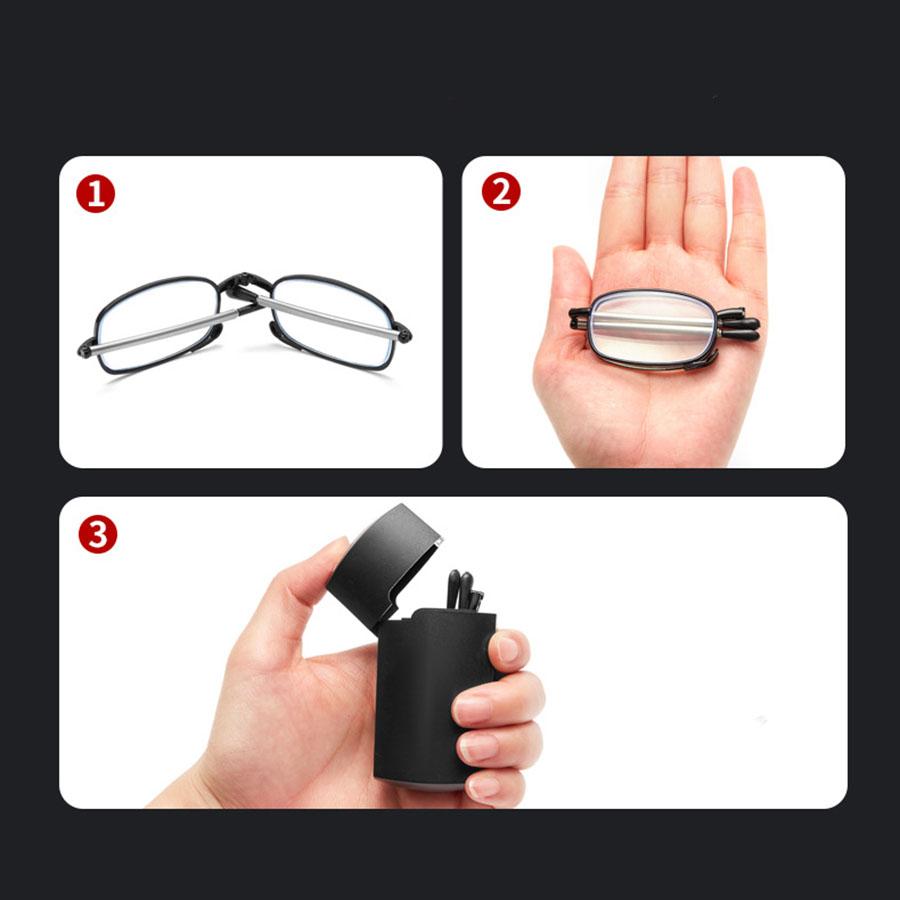 1

2

3