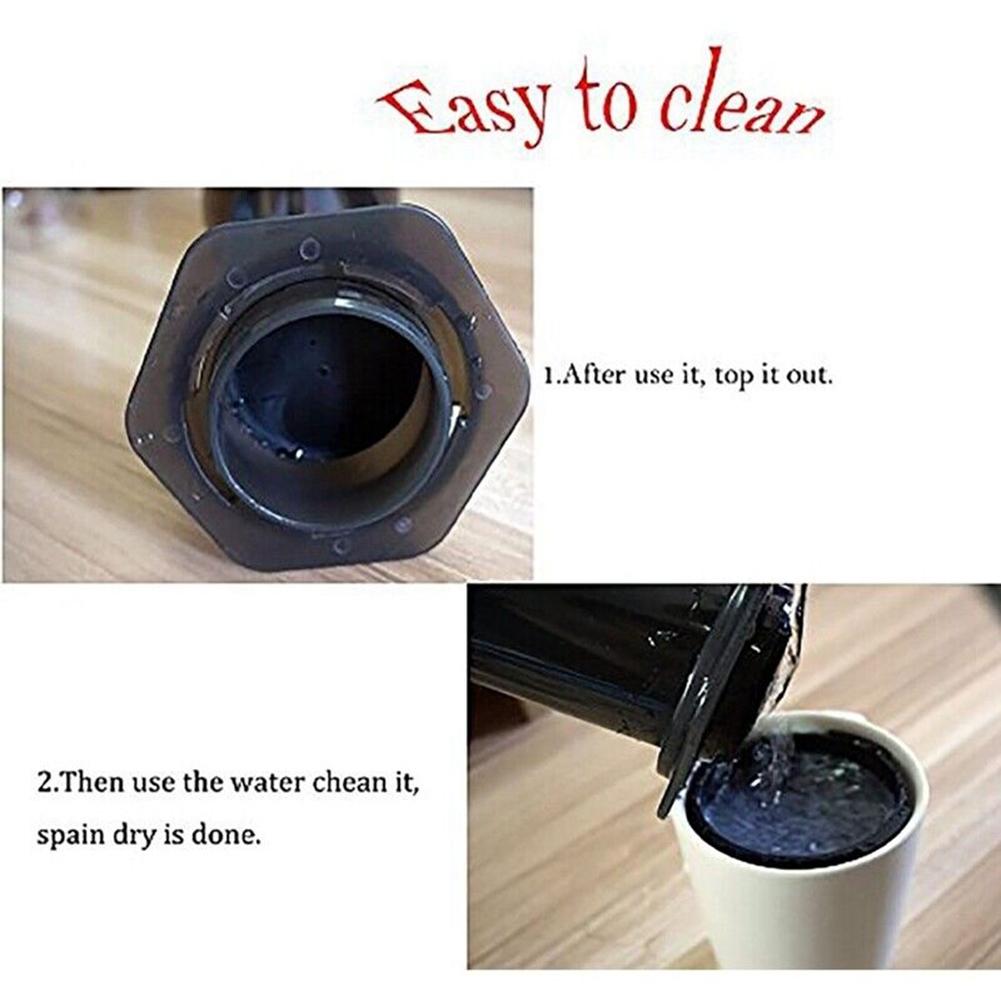 Easy to clean

1.After use it, top it out.

2.Then use the water chean it, spain dry is done.