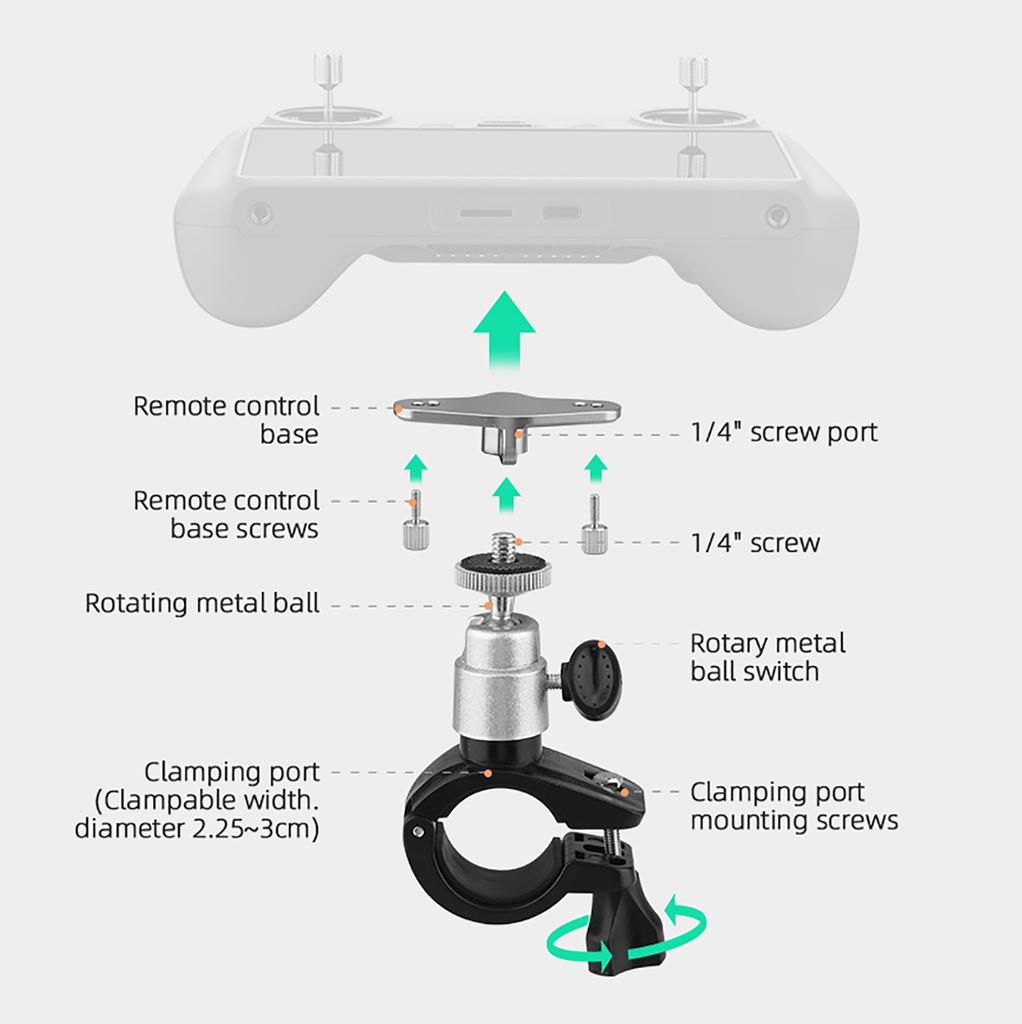 Remote control base

1/4" screw port

Remote control base screws

1/4" screw

Rotating metal ball

Rotary metal ball switch

Clamping port (Clampable width. diameter 2.25~3cm)

Clamping port mounting screws