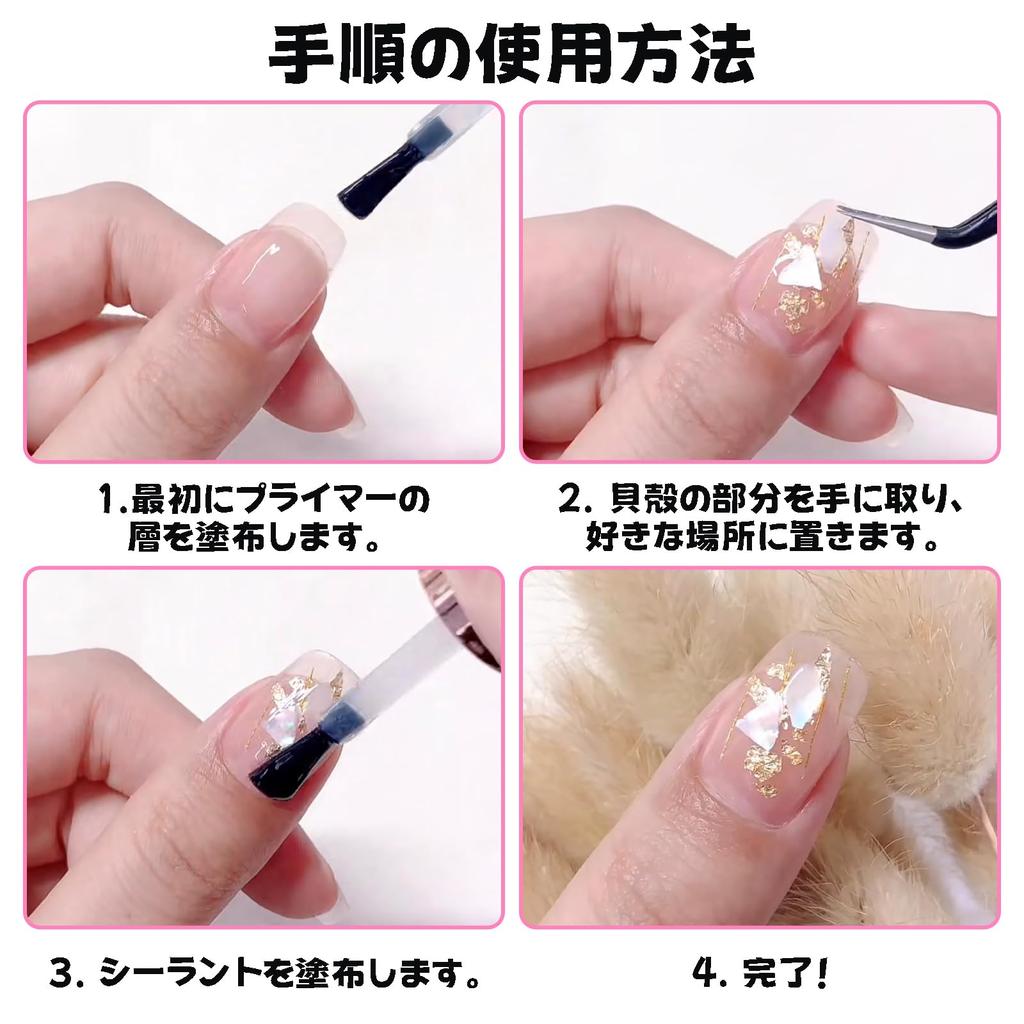 手順の使用方法

1.最初にプライマーの層を塗布します。

2. 貝殻の部分を手に取り、好きな場所に置きます。

3. シーラントを塗布します。

4. 完了!