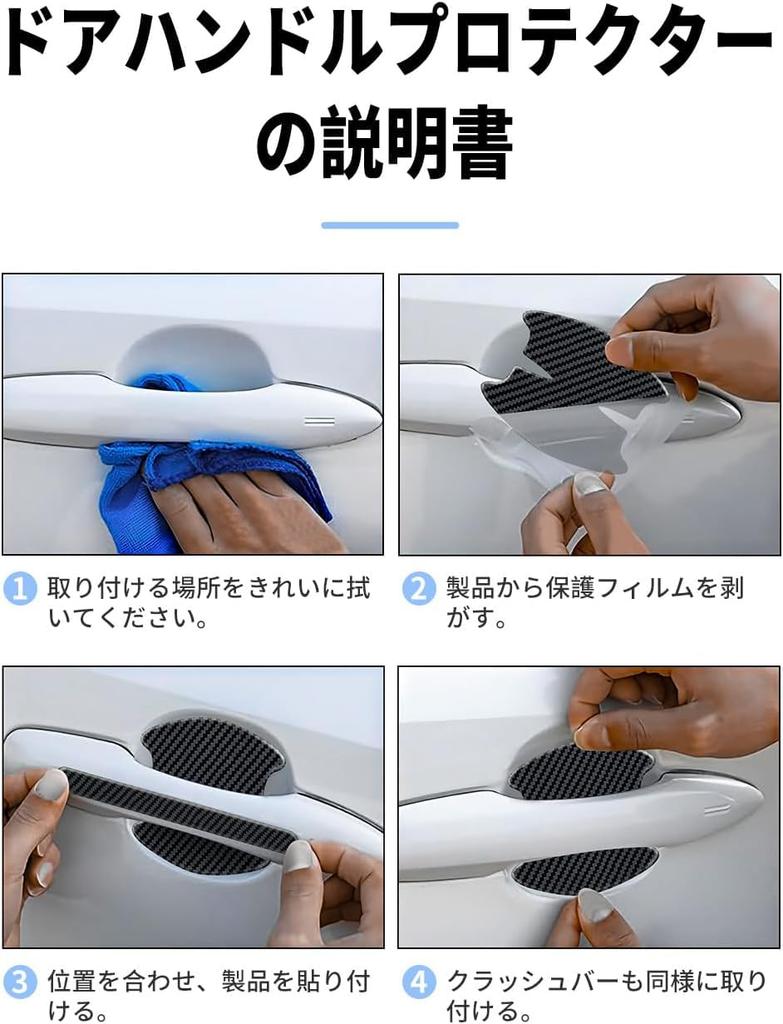 ドアハンドルプロテクターの説明書

1 取り付ける場所をきれいに拭いてください。

2 製品から保護フィルムを剥がす。

3 位置を合わせ、製品を貼り付ける。

4 クラッシュバーも同様に取り付ける。