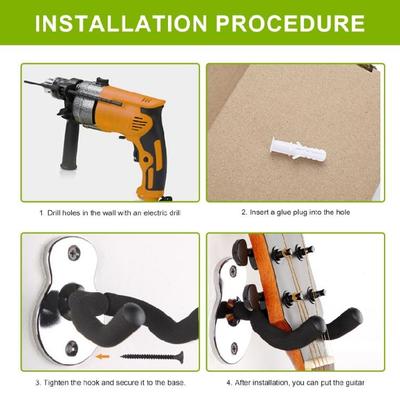 INSTALLATION PROCEDURE

1. Drill holes in the wall with an electric drill

2. Insert a glue plug into the hole

3. Tighten the hook and secure it to the base.

4. After installation, you can put the guitar