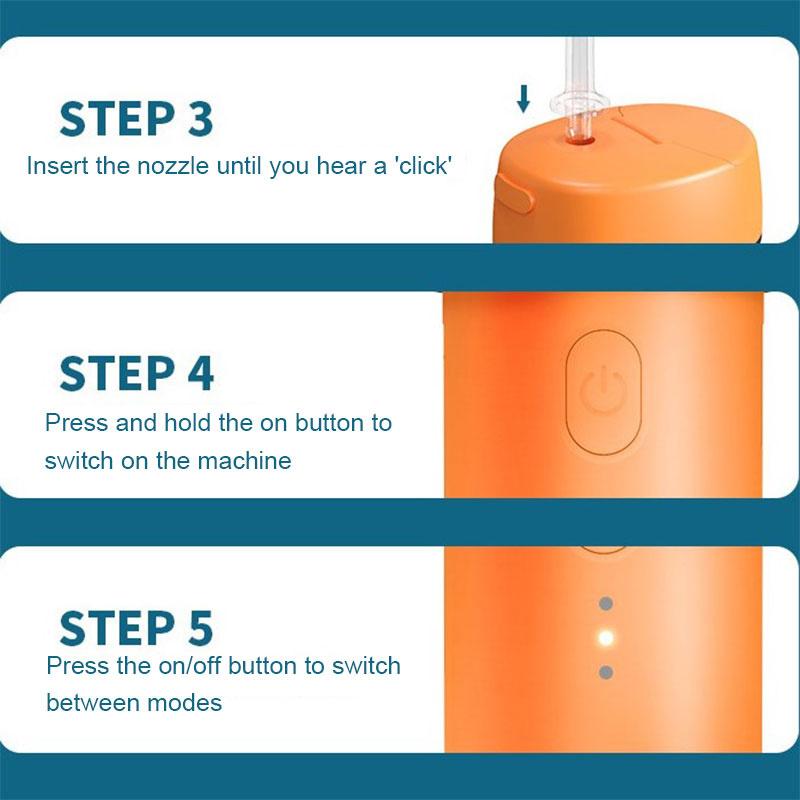 STEP 3
Insert the nozzle until you hear a 'click'

STEP 4
Press and hold the on button to switch on the machine

STEP 5
Press the on/off button to switch between modes