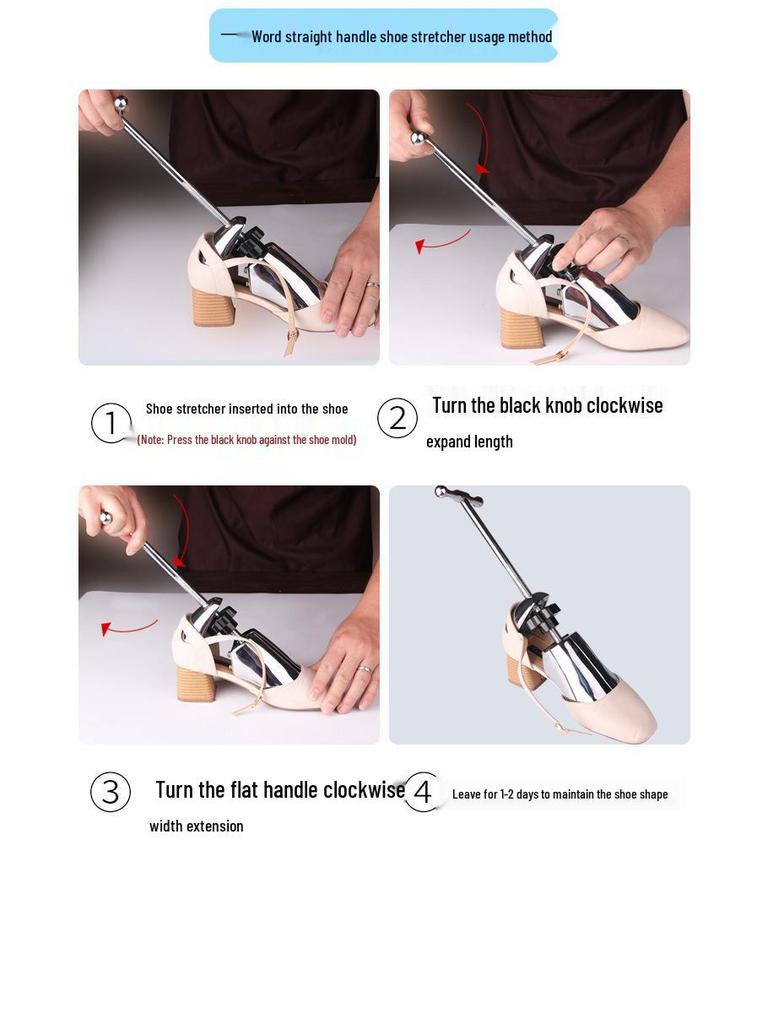 Word straight handle shoe stretcher usage method

1 Shoe stretcher inserted into the shoe
(Note: Press the black knob against the shoe mold)

2 Turn the black knob clockwise
expand length

3 Turn the flat handle clockwise
width extension

4 Leave for 1-2 days to maintain the shoe shape