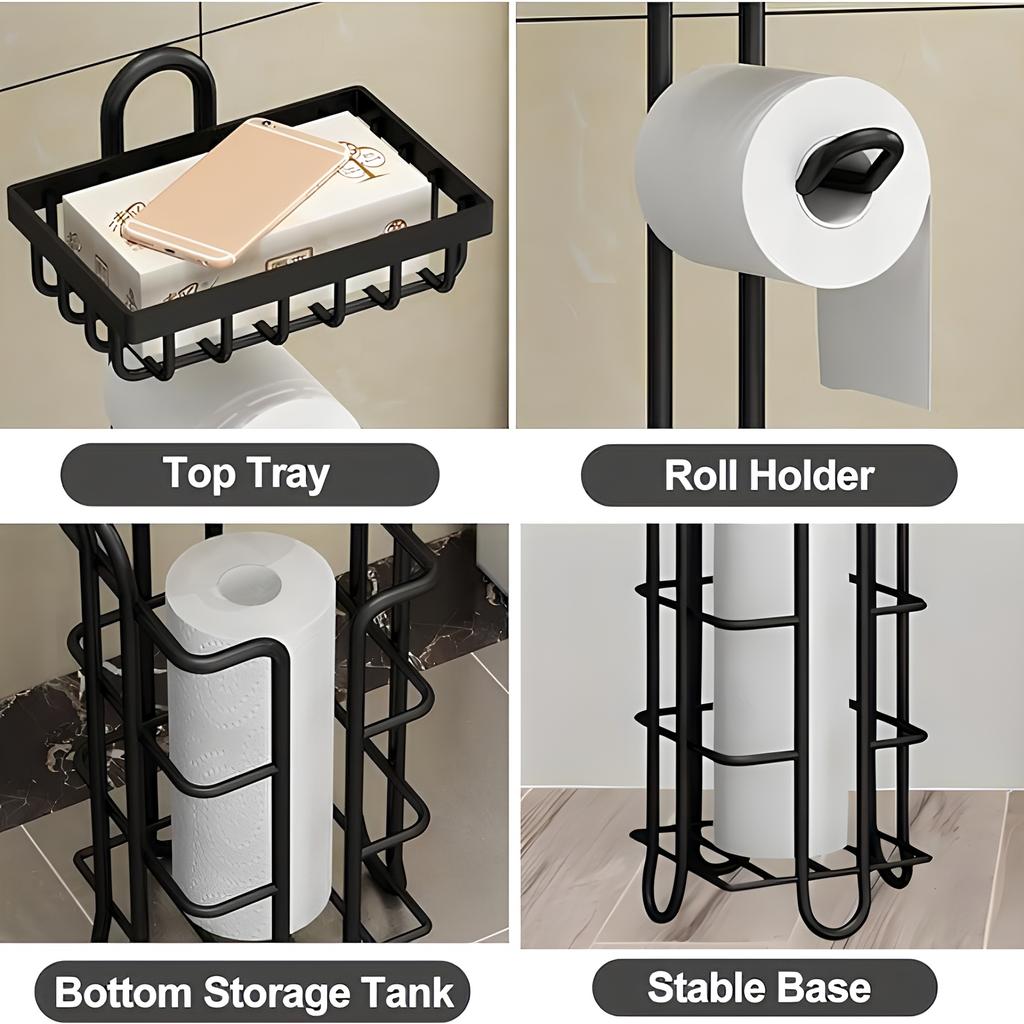 Top Tray

Roll Holder

Bottom Storage Tank

Stable Base