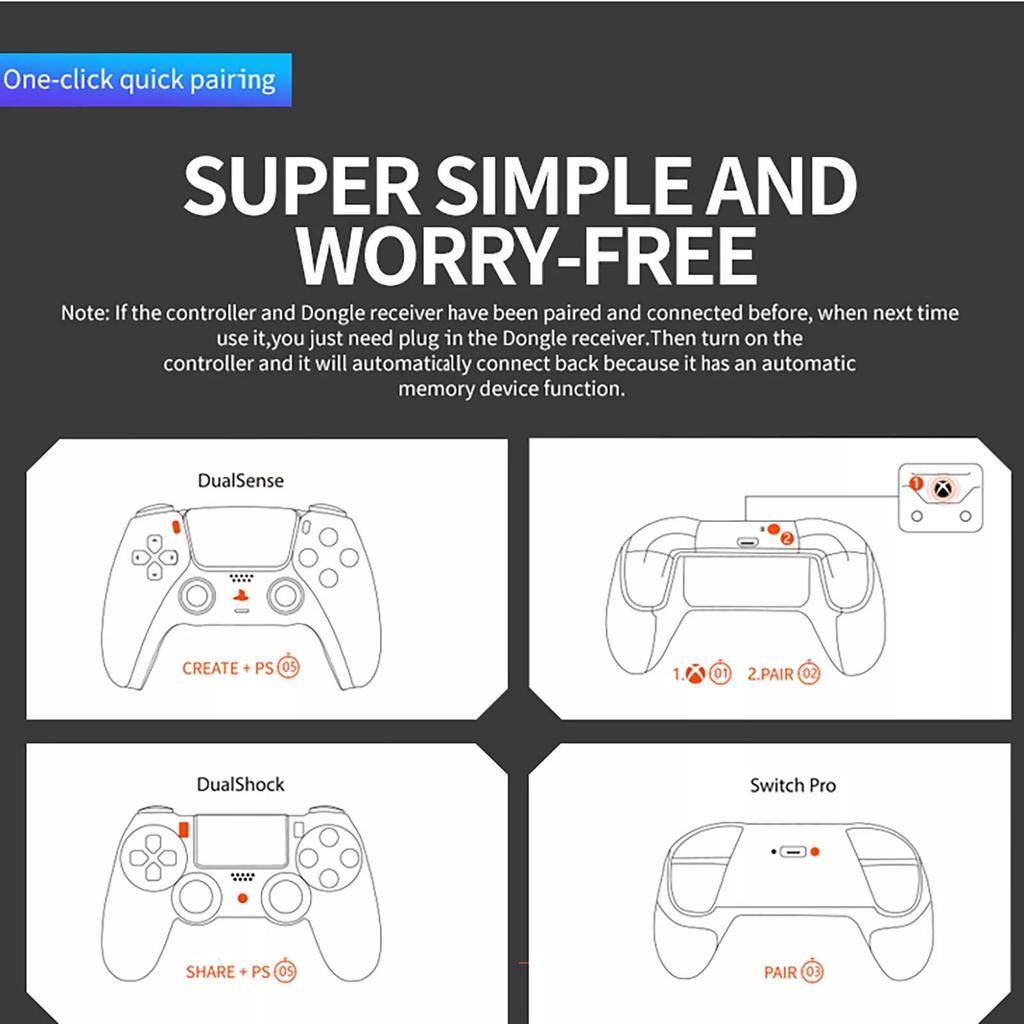 One-click quick pairing

SUPER SIMPLE AND WORRY-FREE

Note: If the controller and Dongle receiver have been paired and connected before, when next time use it,you just need plug in the Dongle receiver.Then turn on the controller and it will automatically connect back because it has an automatic memory device function.

DualSense

CREATE + PS 05

1

2

1. 01 2.PAIR 02

DualShock

SHARE + PS 05

Switch Pro

PAIR 03