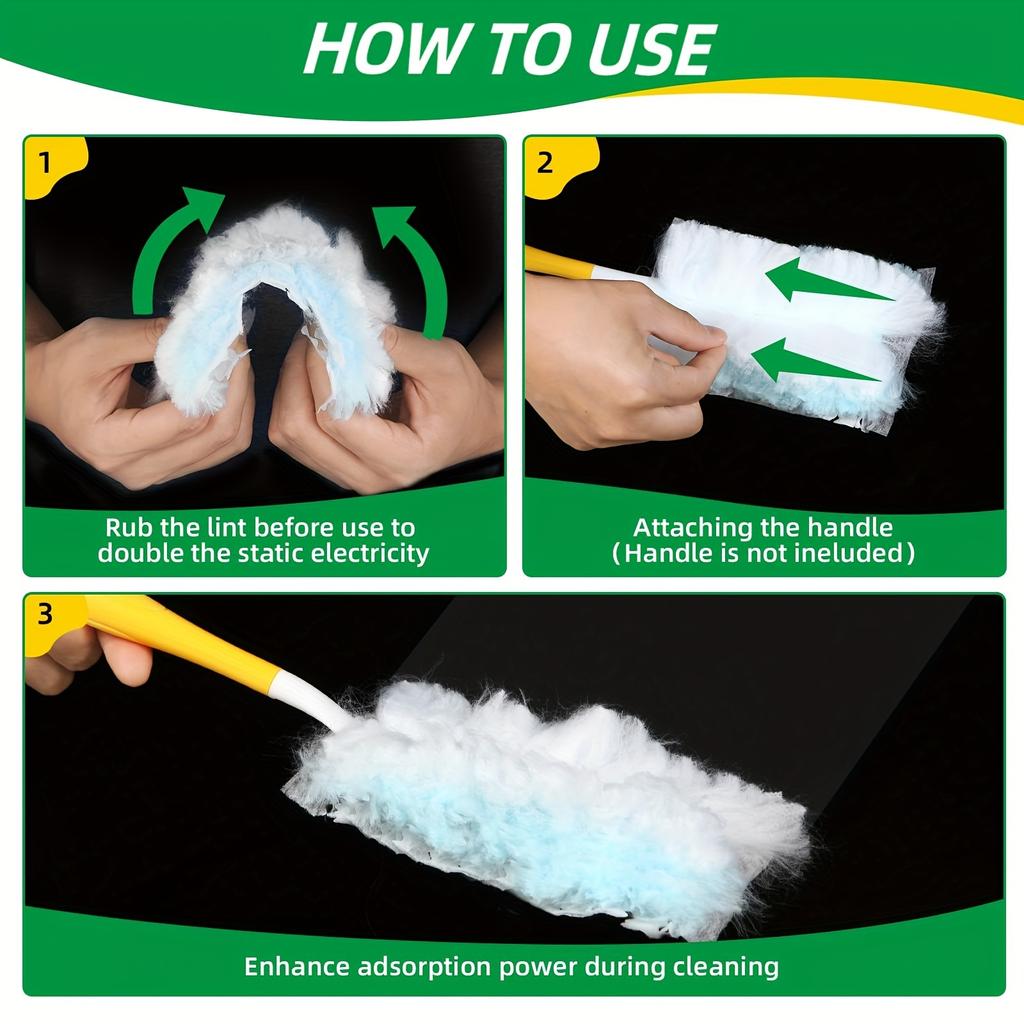 HOW TO USE

1

Rub the lint before use to double the static electricity

2

Attaching the handle (Handle is not ineluded)

3

Enhance adsorption power during cleaning