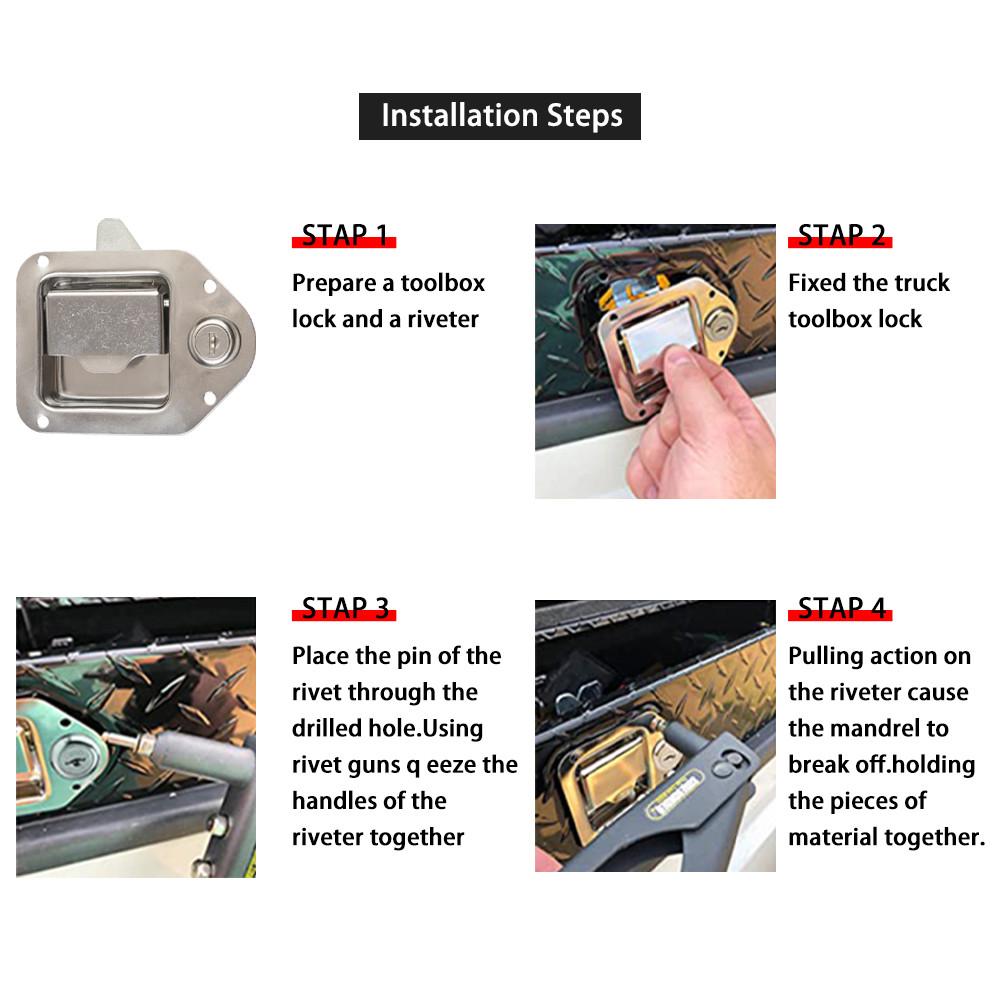 Installation Steps

STAP 1
Prepare a toolbox lock and a riveter

STAP 2
Fixed the truck toolbox lock

STAP 3
Place the pin of the rivet through the drilled hole.Using rivet guns q eeze the handles of the riveter together

STAP 4
Pulling action on the riveter cause the mandrel to break off.holding the pieces of material together.