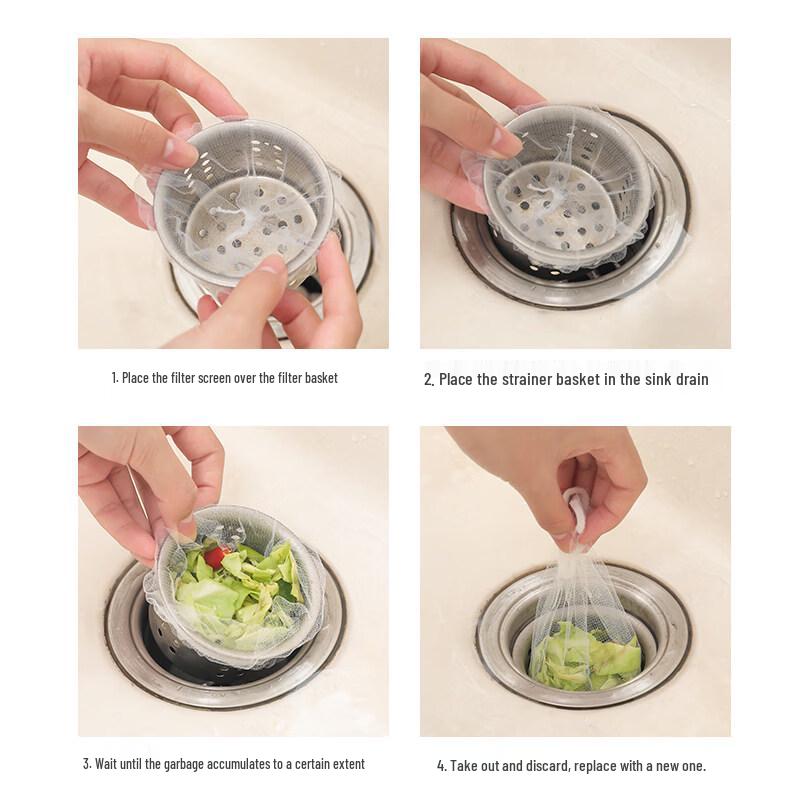 1. Place the filter screen over the filter basket

2. Place the strainer basket in the sink drain

3. Wait until the garbage accumulates to a certain extent

4. Take out and discard, replace with a new one.