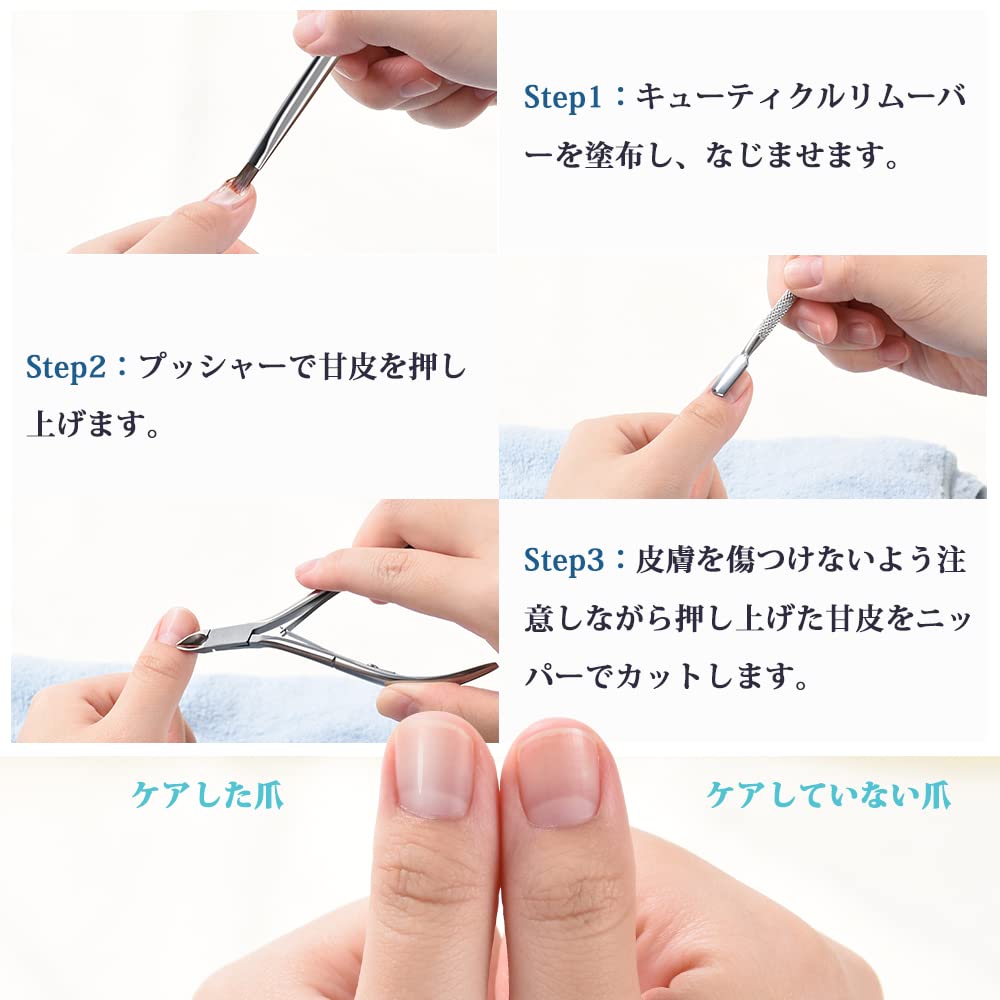 Step1：キューティクルリムーバーを塗布し、なじませます。

Step2：プッシャーで甘皮を押し上げます。

Step3：皮膚を傷つけないよう注意しながら押し上げた甘皮をニッパーでカットします。

ケアした爪

ケアしていない爪