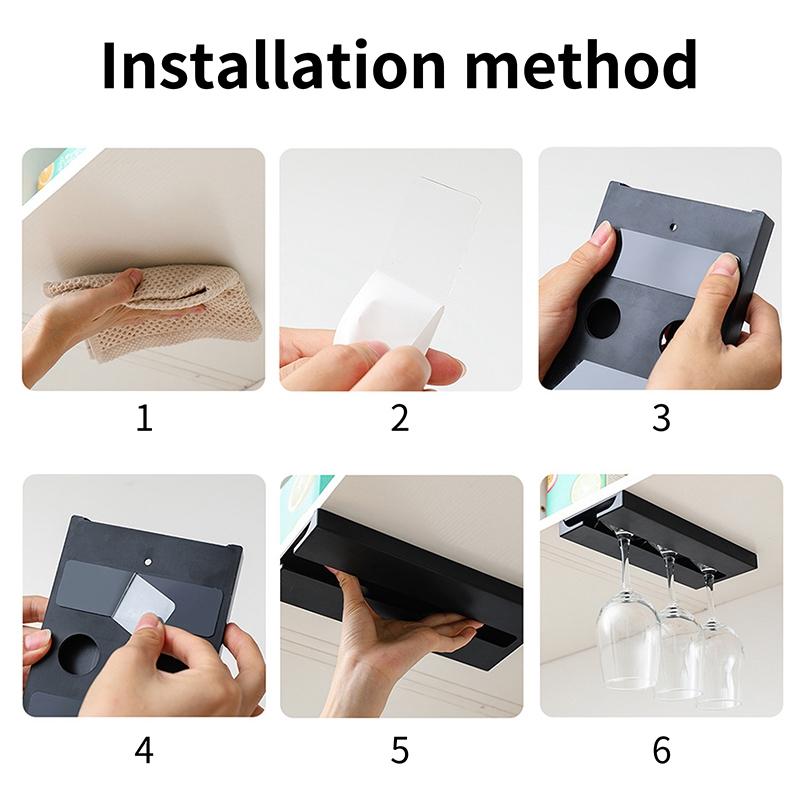 Installation method

1

2

3

4

5

6