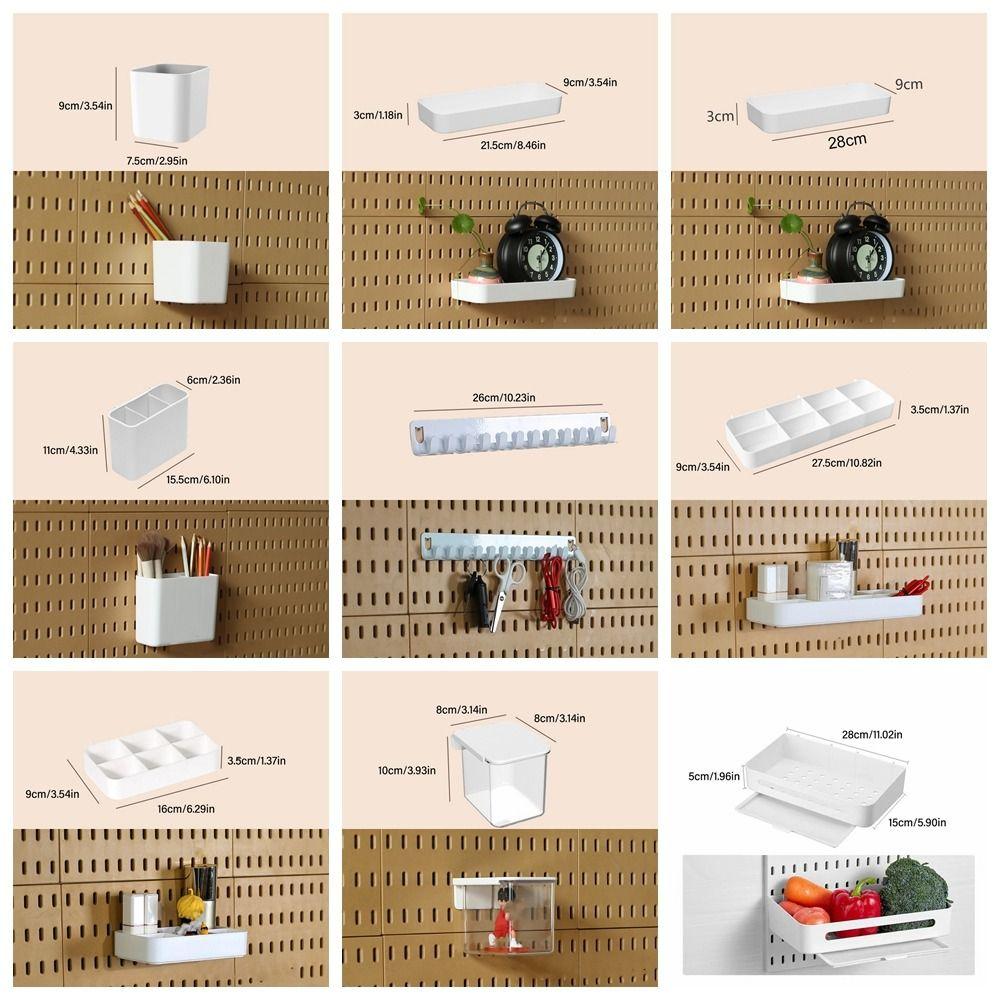 9cm/3.54in
7.5cm/2.95in

3cm/1.18in
9cm/3.54in
21.5cm/8.46in

3cm
9cm
28cm

6cm/2.36in
11cm/4.33in
15.5cm/6.10in

26cm/10.23in

3.5cm/1.37in
9cm/3.54in
27.5cm/10.82in

3.5cm/1.37in
9cm/3.54in
16cm/6.29in

8cm/3.14in
8cm/3.14in
10cm/3.93in

28cm/11.02in
5cm/1.96in
15cm/5.90in