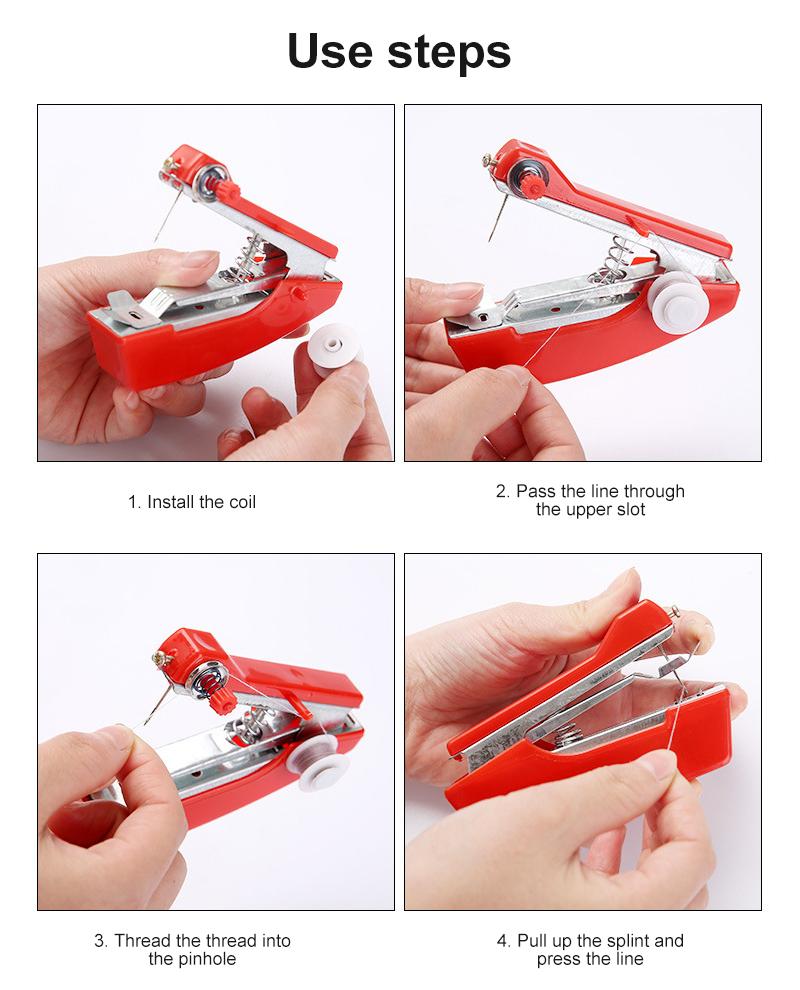 Use steps

1. Install the coil

2. Pass the line through the upper slot

3. Thread the thread into the pinhole

4. Pull up the splint and press the line