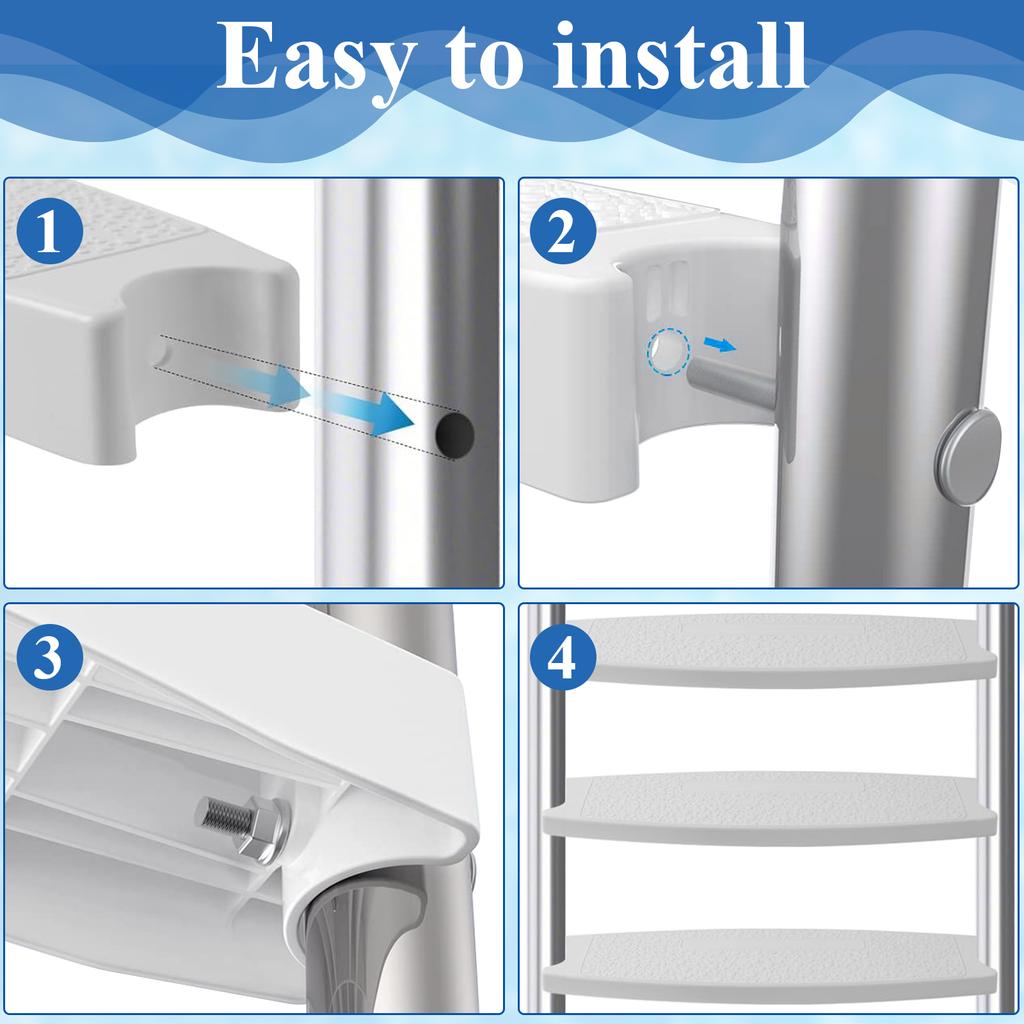 Easy to install

1

2

3

4