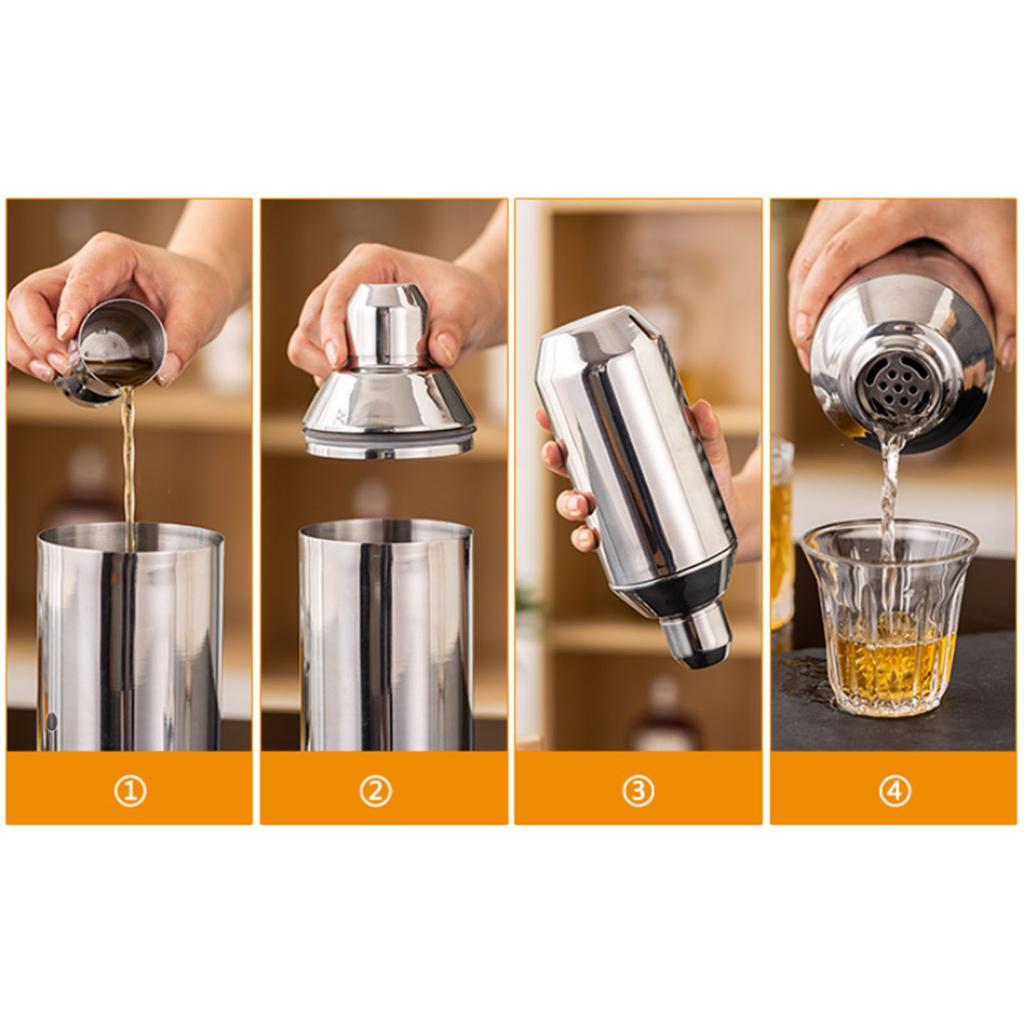 ①

②

③

④