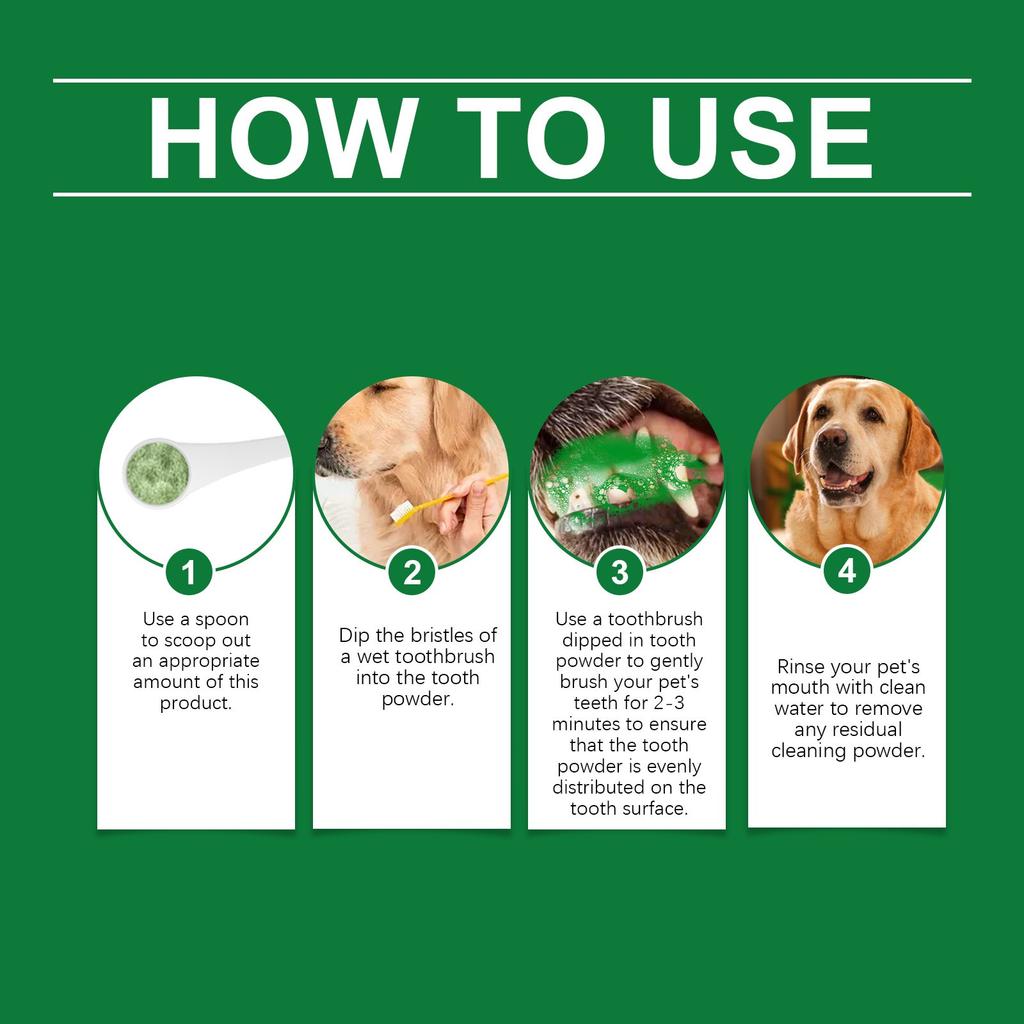 HOW TO USE

1

Use a spoon to scoop out an appropriate amount of this product.

2

Dip the bristles of a wet toothbrush into the tooth powder.

3

Use a toothbrush dipped in tooth powder to gently brush your pet's teeth for 2-3 minutes to ensure that the tooth powder is evenly distributed on the tooth surface.

4

Rinse your pet's mouth with clean water to remove any residual cleaning powder.