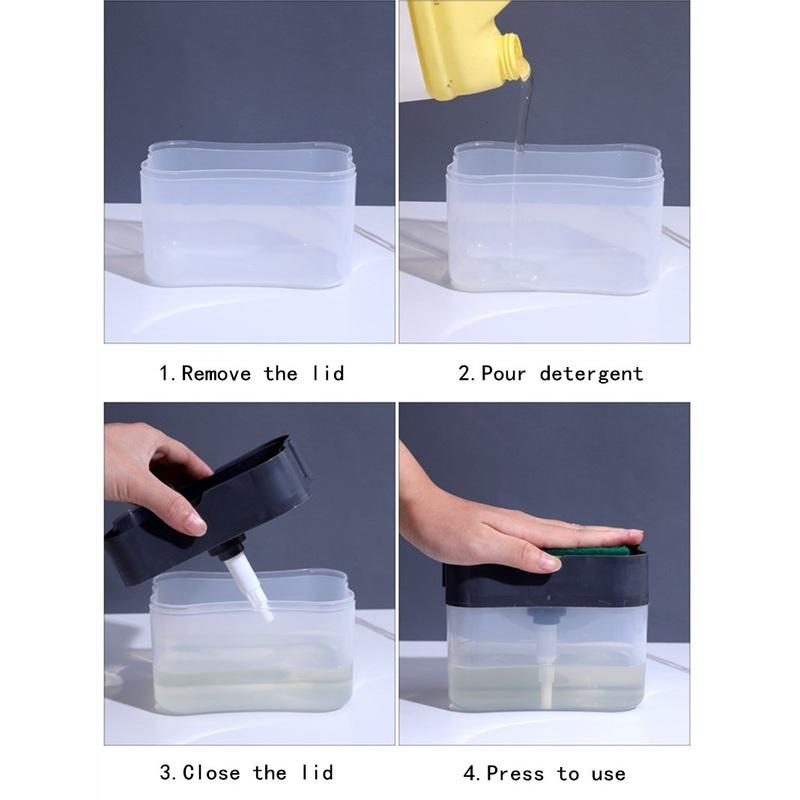 1.Remove the lid

2.Pour detergent

3.Close the lid

4.Press to use