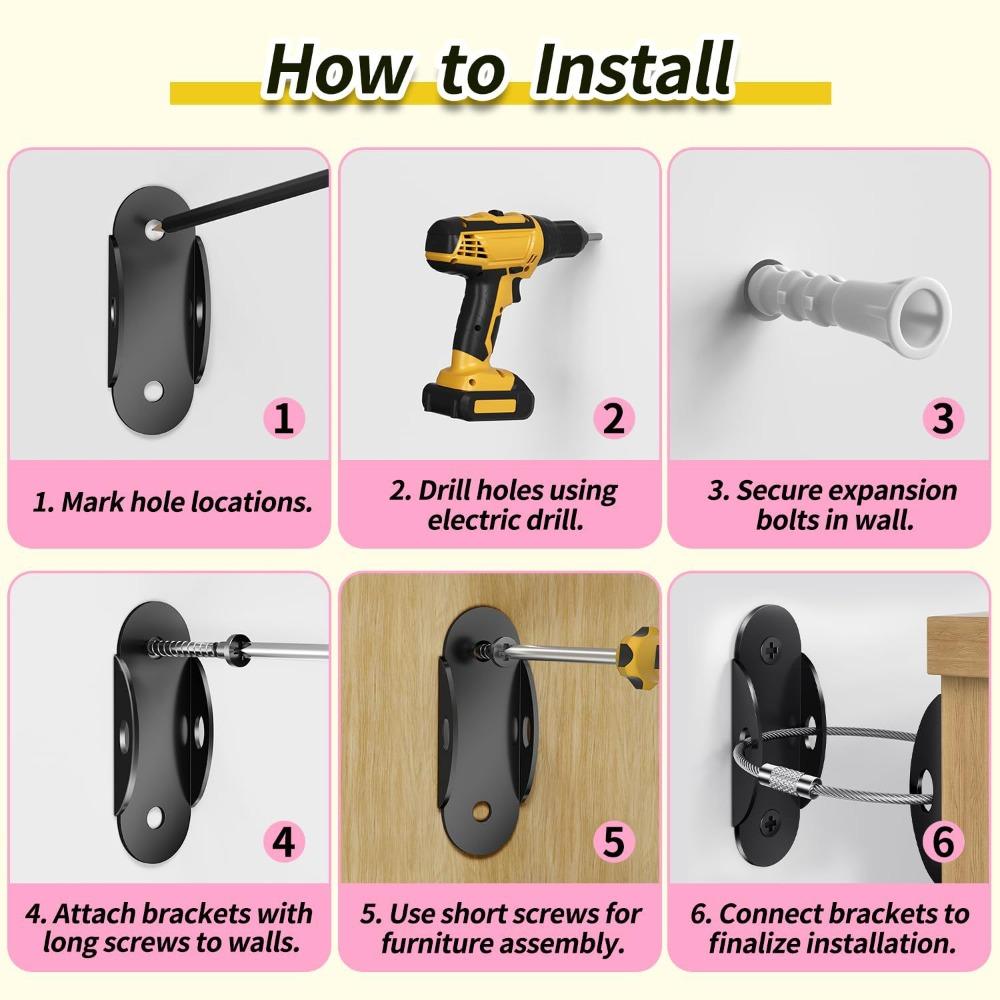 How to Install

1

1. Mark hole locations.

2

2. Drill holes using electric drill.

3

3. Secure expansion bolts in wall.

4

4. Attach brackets with long screws to walls.

5

5. Use short screws for furniture assembly.

6

6. Connect brackets to finalize installation.