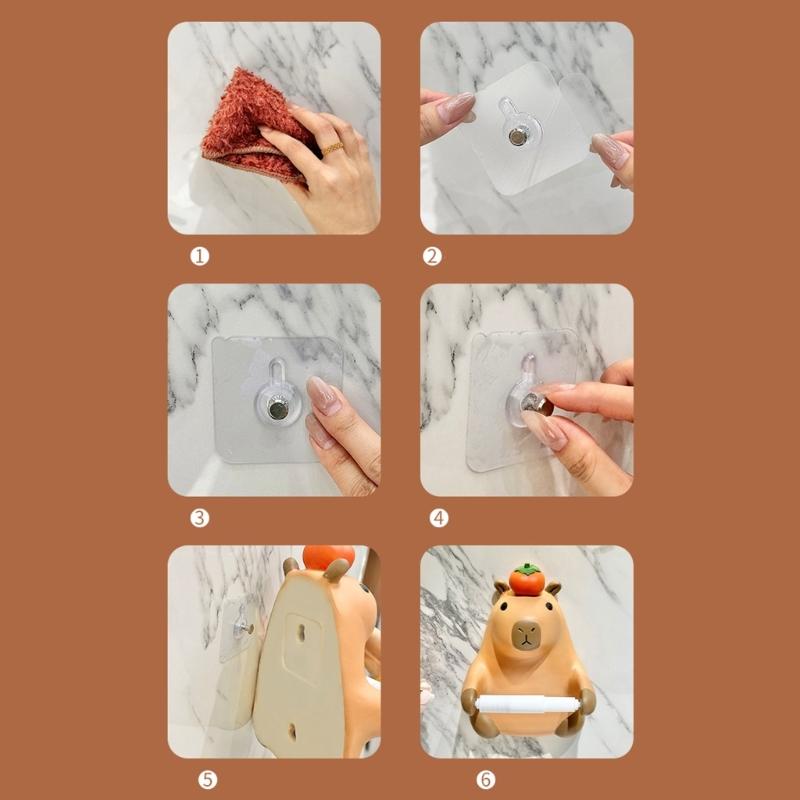 ①

②

③

④

⑤

⑥