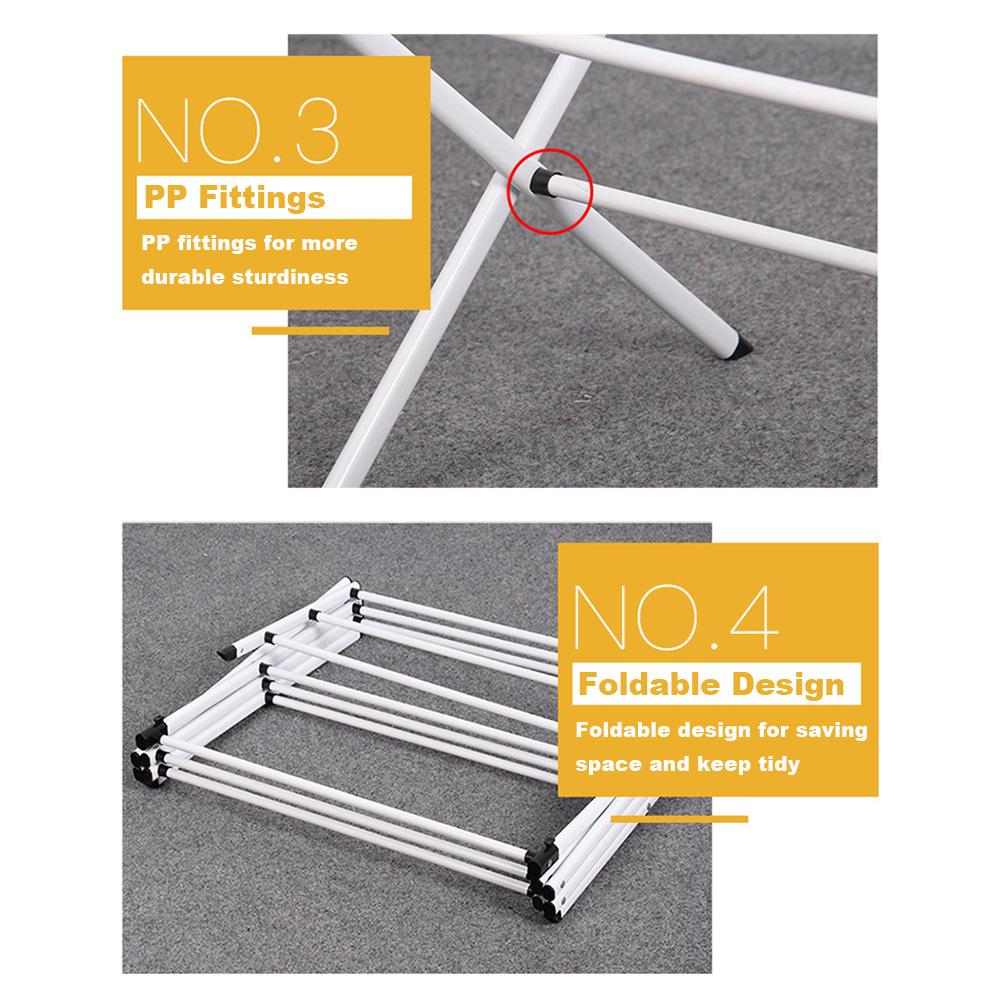 NO.3

PP Fittings

PP fittings for more durable sturdiness

NO.4

Foldable Design

Foldable design for saving space and keep tidy