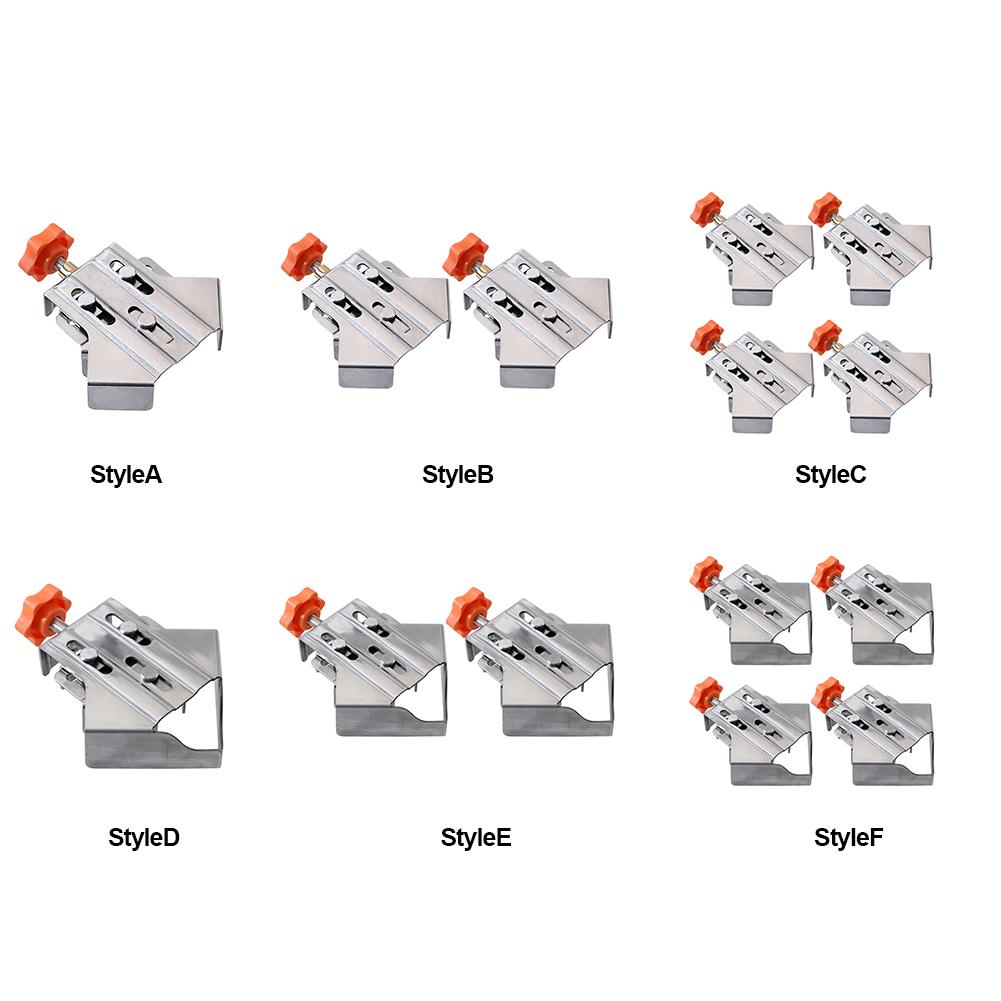 StyleA

StyleB

StyleC

StyleD

StyleE

StyleF