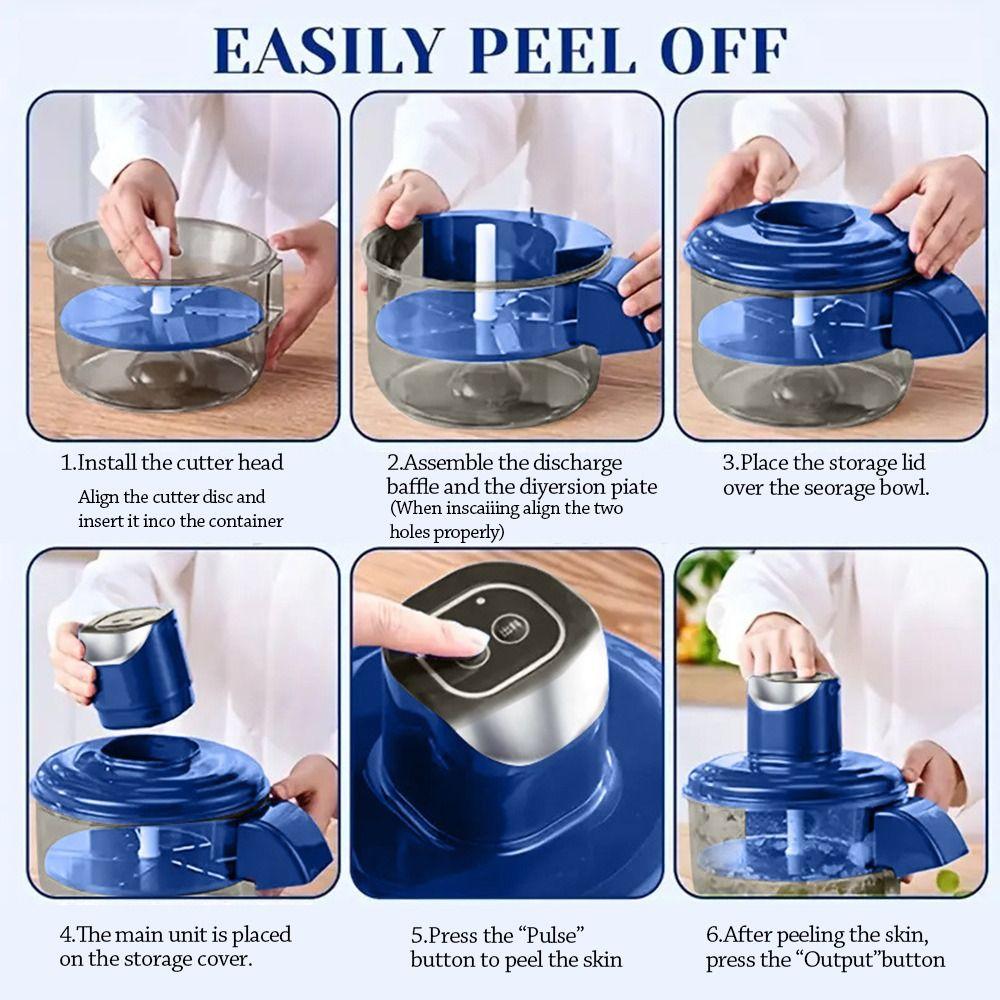 EASILY PEEL OFF

1.Install the cutter head
Align the cutter disc and insert it inco the container

2.Assemble the discharge baffle and the diyersion piate
(When inscaiiing align the two holes properly)

3.Place the storage lid over the seorage bowl.

4.The main unit is placed on the storage cover.

5.Press the "Pulse" button to peel the skin

6.After peeling the skin, press the "Output"button