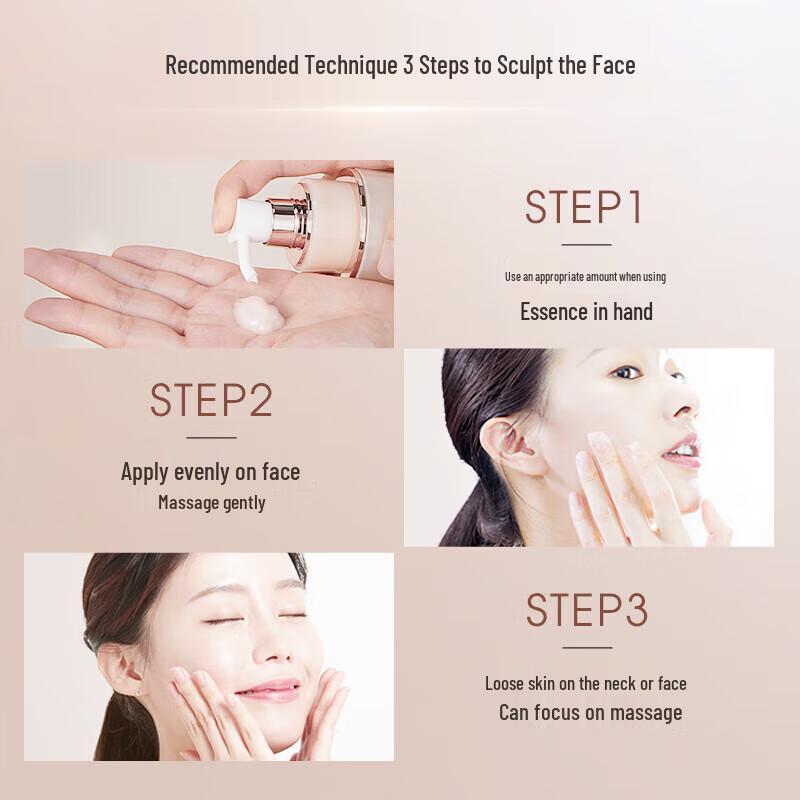 Recommended Technique 3 Steps to Sculpt the Face

STEP1

Use an appropriate amount when using

Essence in hand

STEP2

Apply evenly on face
Massage gently

STEP3

Loose skin on the neck or face
Can focus on massage