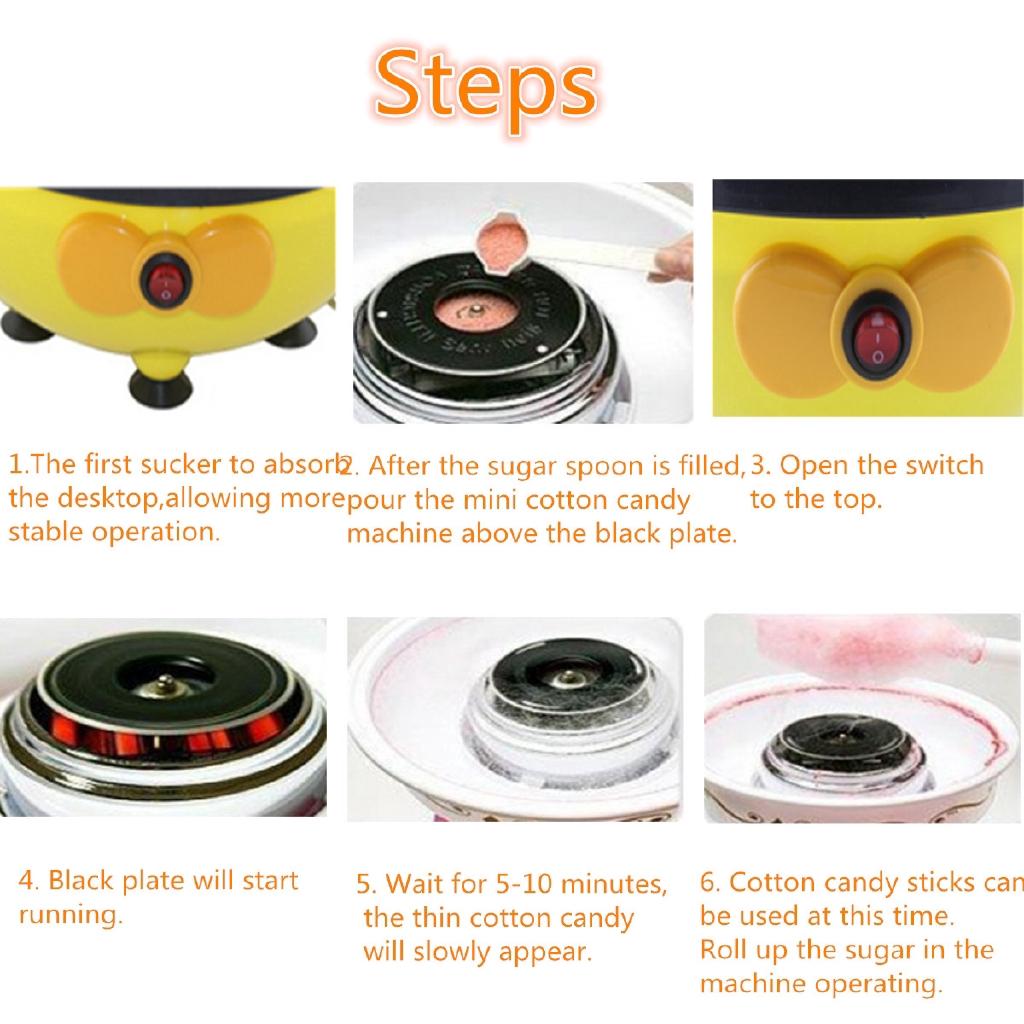 Steps

1.The first sucker to absorb the desktop,allowing more stable operation.

2. After the sugar spoon is filled, pour the mini cotton candy machine above the black plate.

3. Open the switch to the top.

4. Black plate will start running.

5. Wait for 5-10 minutes, the thin cotton candy will slowly appear.

6. Cotton candy sticks can be used at this time. Roll up the sugar in the machine operating.