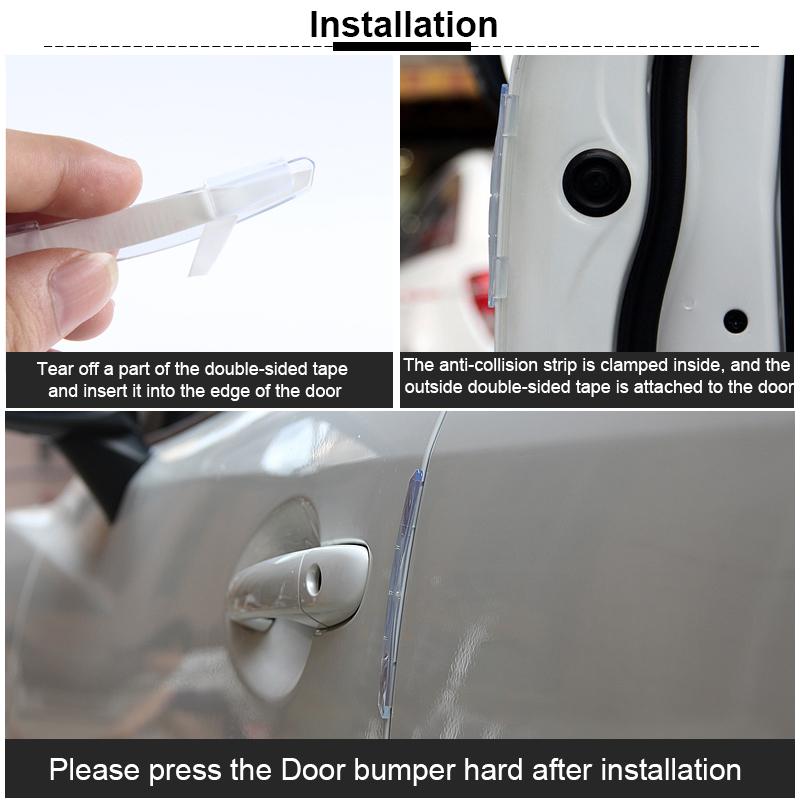 Installation

Tear off a part of the double-sided tape and insert it into the edge of the door

The anti-collision strip is clamped inside, and the outside double-sided tape is attached to the door

Please press the Door bumper hard after installation