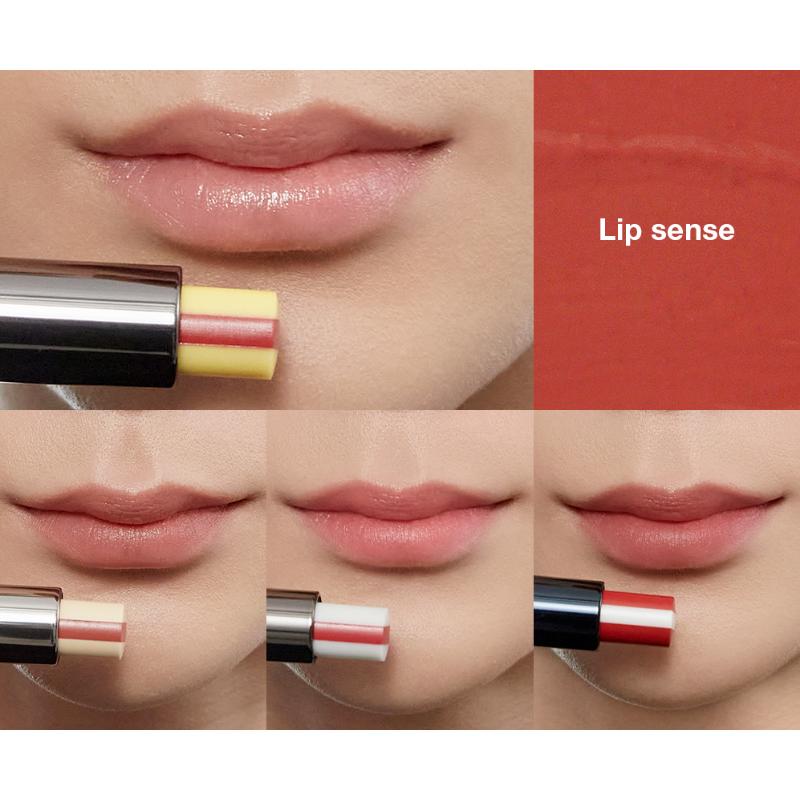 Lip sense